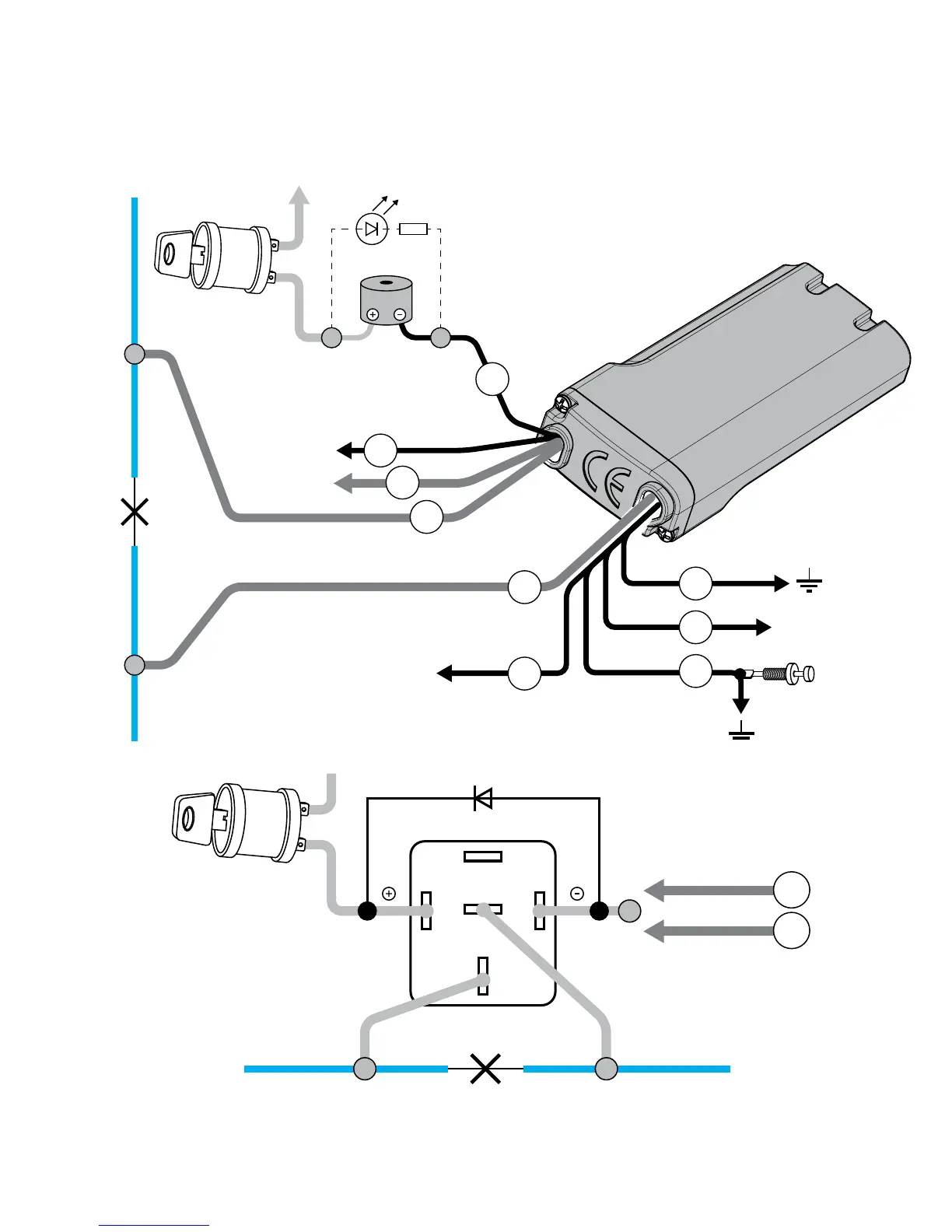 CE