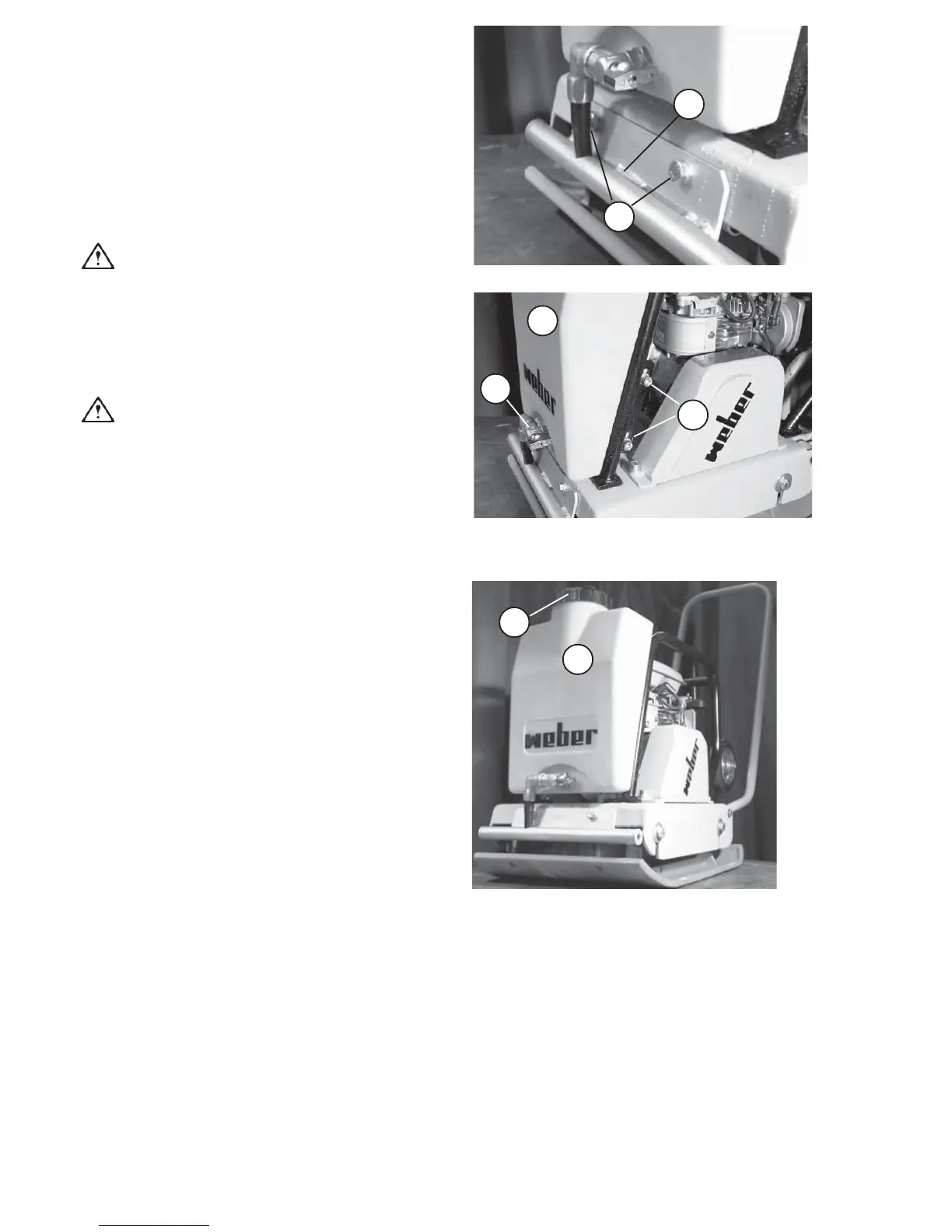 weber

weber

weber

weber