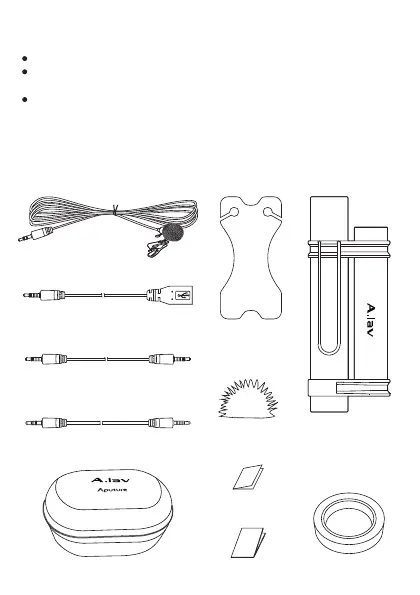 A.lav

A.lav
Aputure