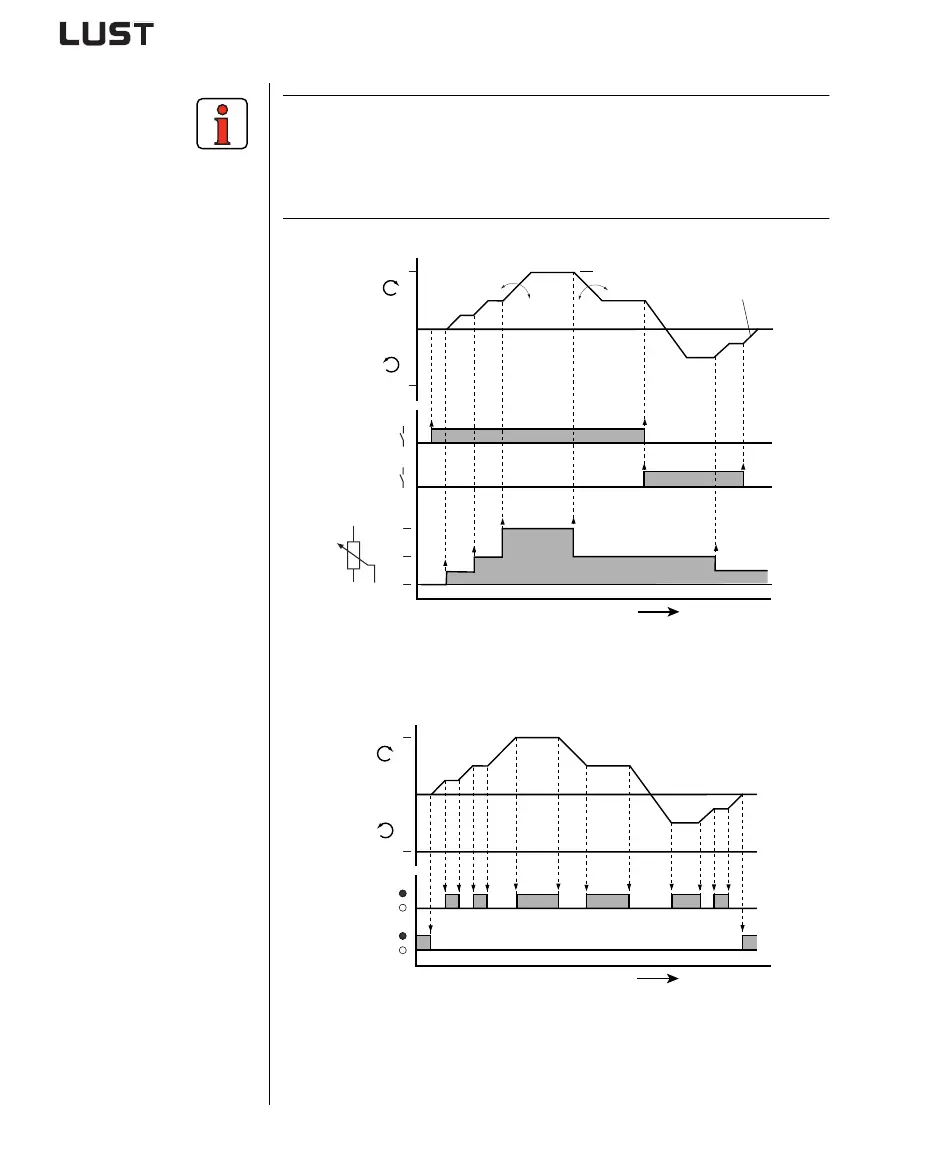 LUST