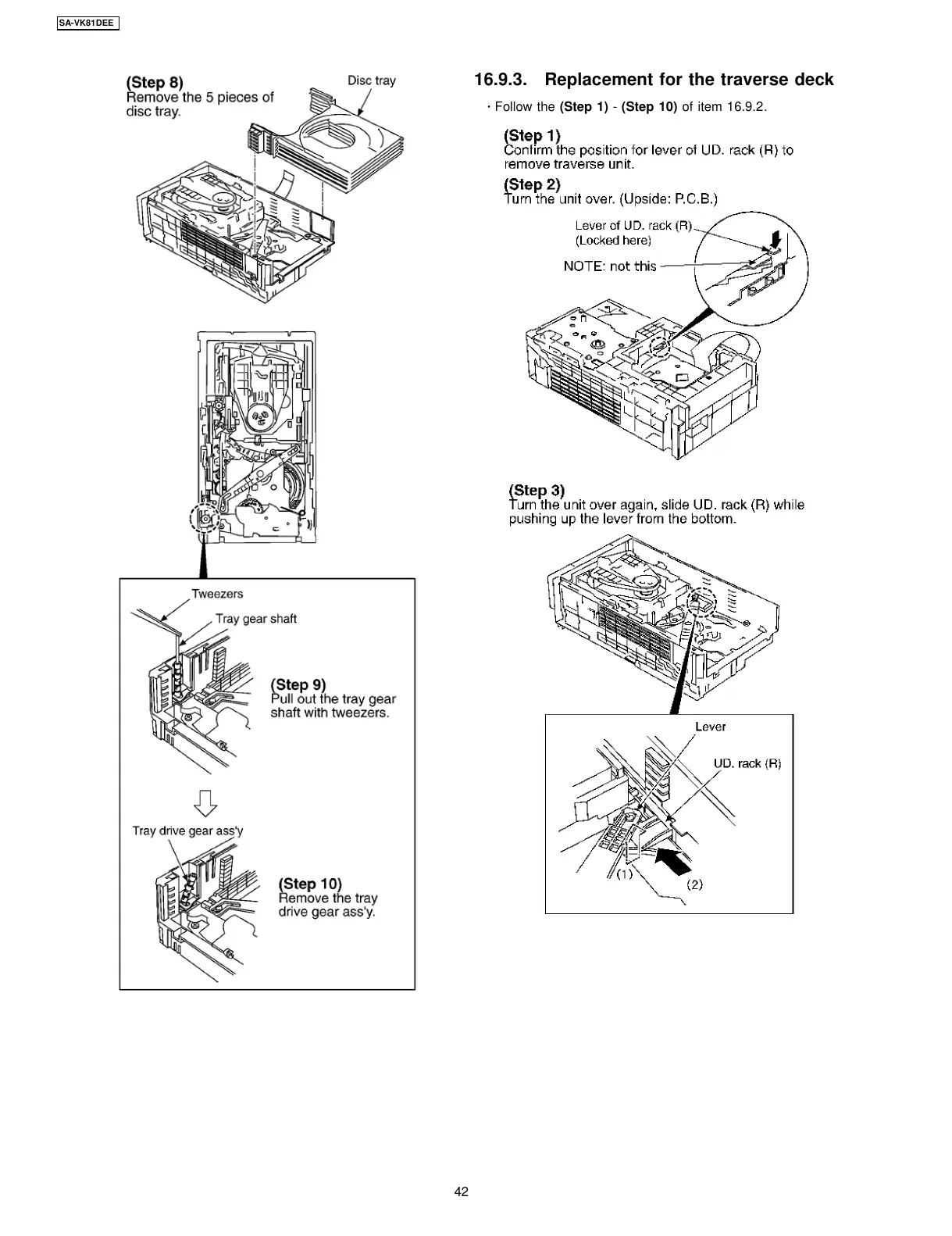 SA-VK81DEE

(Step 8)
Remove the 5 pieces of disc tray.

Disc tray

Tweezers

Tray gear shaft

(Step 9)
Pull out the tray gear shaft with tweezers.

Tray drive gear ass'y

(Step 10)
Remove the tray drive gear ass'y.

16.9.3. Replacement for the traverse deck

· Follow the (Step 1) - (Step 10) of item 16.9.2.

(Step 1)
Confirm the position for lever of UD. rack (R) to remove traverse unit.

(Step 2)
Turn the unit over. (Upside: P.C.B.)

Lever of UD. rack (R)
(Locked here)

NOTE: not this

(Step 3)
Turn the unit over again, slide UD. rack (R) while pushing up the lever from the bottom.

Lever

UD. rack (R)

(1)

(2)

42