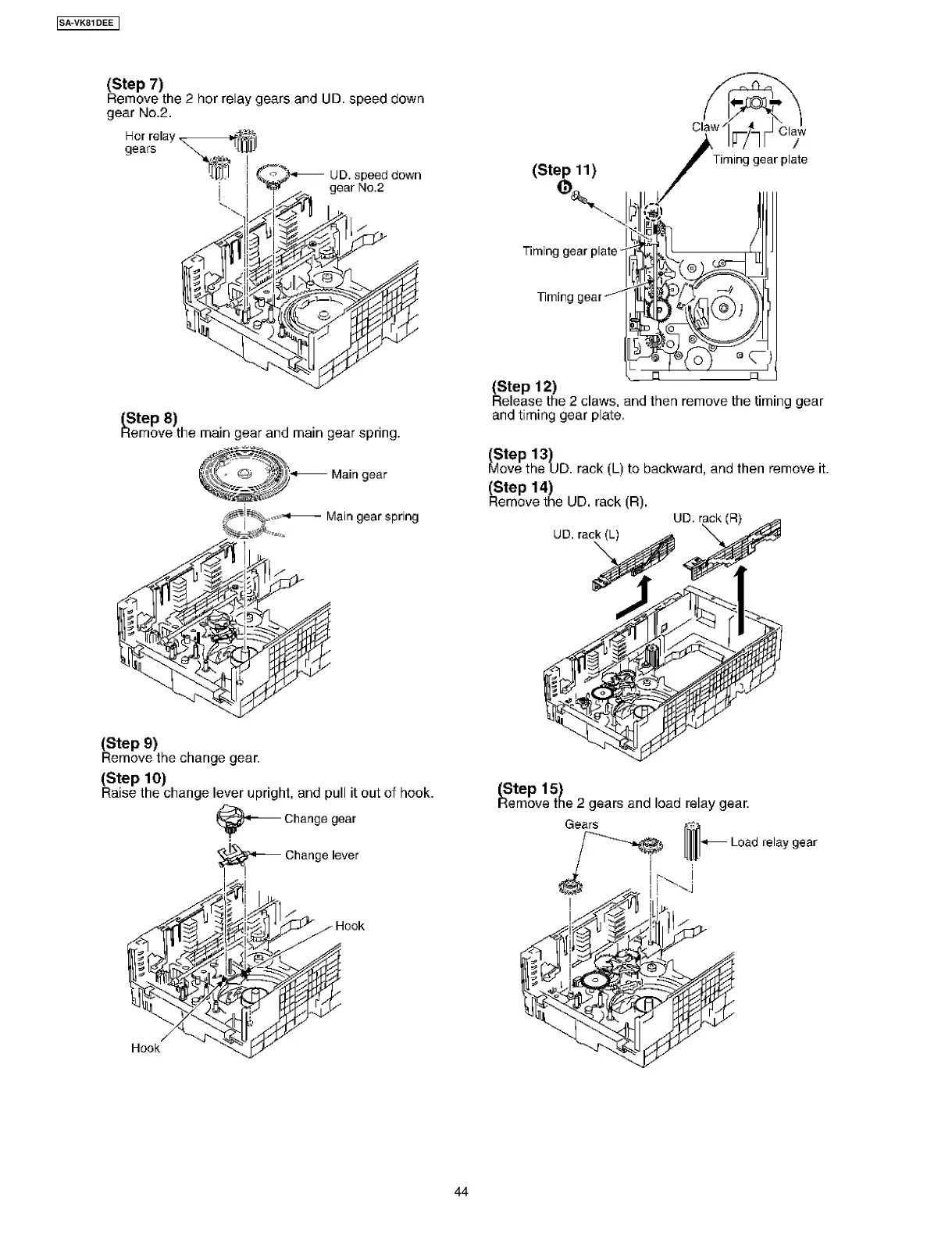 SA-VK81DEE

(Step 7)
Remove the 2 hor relay gears and UD. speed down gear No.2.

Hor relay gears

UD. speed down gear No.2

(Step 8)
Remove the main gear and main gear spring.

Main gear

Main gear spring

(Step 9)
Remove the change gear.

(Step 10)
Raise the change lever upright, and pull it out of hook.

Change gear

Change lever

Hook

Hook

Claw

Claw

Timing gear plate

(Step 11)

b

Timing gear plate

Timing gear

(Step 12)
Release the 2 claws, and then remove the timing gear and timing gear plate.

(Step 13)
Move the UD. rack (L) to backward, and then remove it.

(Step 14)
Remove the UD. rack (R).

UD. rack (R)

UD. rack (L)

(Step 15)
Remove the 2 gears and load relay gear.

Gears

Load relay gear

44