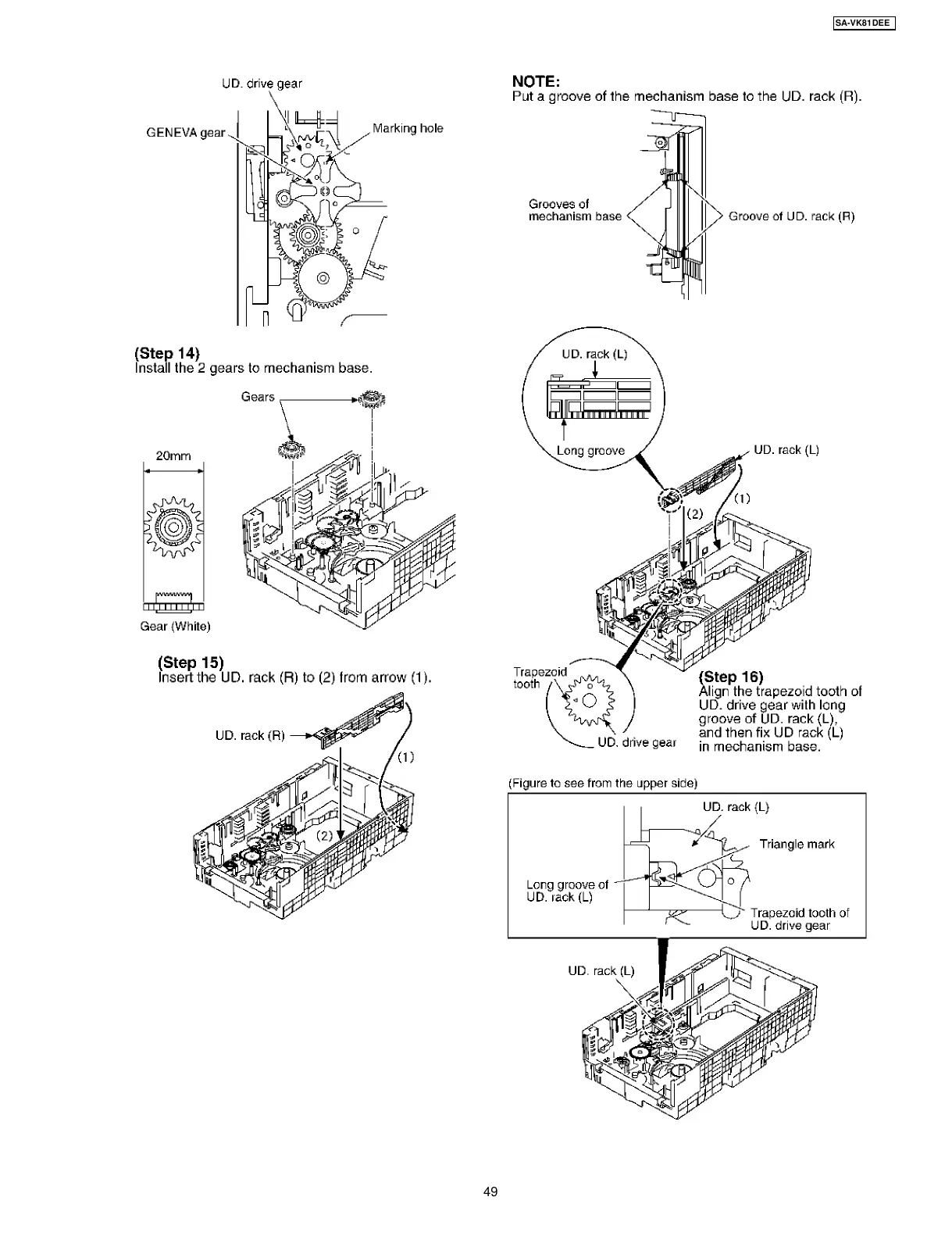 SA-VK81DEE

UD. drive gear

GENEVA gear

Marking hole

(Step 14)
Install the 2 gears to mechanism base.

Gears

20mm

Gear (White)

(Step 15)
Insert the UD. rack (R) to (2) from arrow (1).

UD. rack (R)

(1)

(2)

NOTE:
Put a groove of the mechanism base to the UD. rack (R).

Grooves of mechanism base

Groove of UD. rack (R)

UD. rack (L)

Long groove

UD. rack (L)

(1)

(2)

Trapezoid tooth

UD. drive gear

(Step 16)
Align the trapezoid tooth of UD. drive gear with long groove of UD. rack (L), and then fix UD rack (L) in mechanism base.

(Figure to see from the upper side)

UD. rack (L)

Triangle mark

Long groove of UD. rack (L)

Trapezoid tooth of UD. drive gear

UD. rack (L)

49