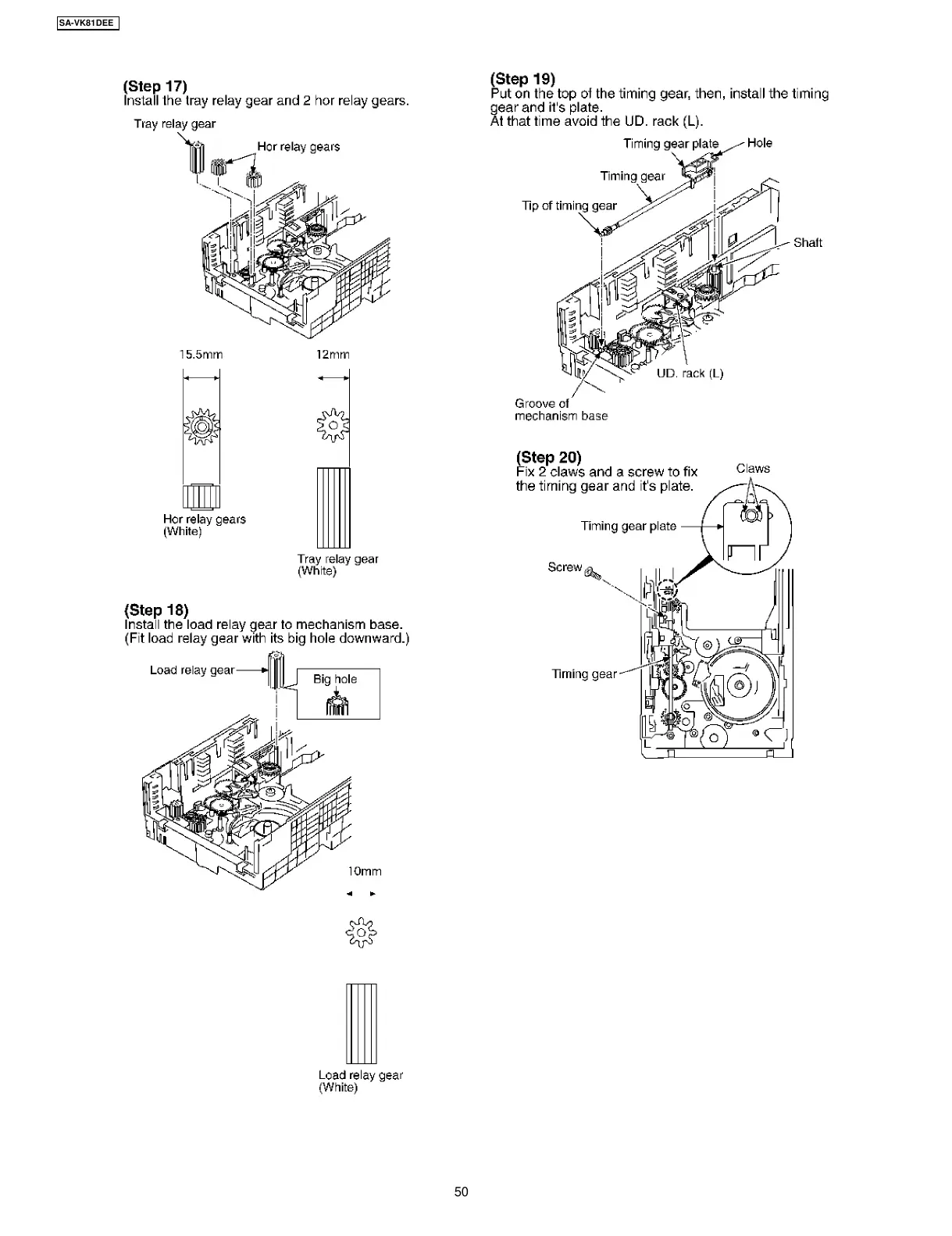 SA-VK81DEE

(Step 17)
Install the tray relay gear and 2 hor relay gears.

Tray relay gear

Hor relay gears

15.5mm

12mm

Hor relay gears
(White)

Tray relay gear
(White)

(Step 18)
Install the load relay gear to mechanism base.
(Fit load relay gear with its big hole downward.)

Load relay gear

Big hole

10mm

Load relay gear
(White)

(Step 19)
Put on the top of the timing gear, then, install the timing gear and it's plate.
At that time avoid the UD. rack (L).

Timing gear plate

Hole

Timing gear

Tip of timing gear

Shaft

UD. rack (L)

Groove of mechanism base

(Step 20)
Fix 2 claws and a screw to fix the timing gear and it's plate.

Claws

Timing gear plate

Screw

Timing gear

50