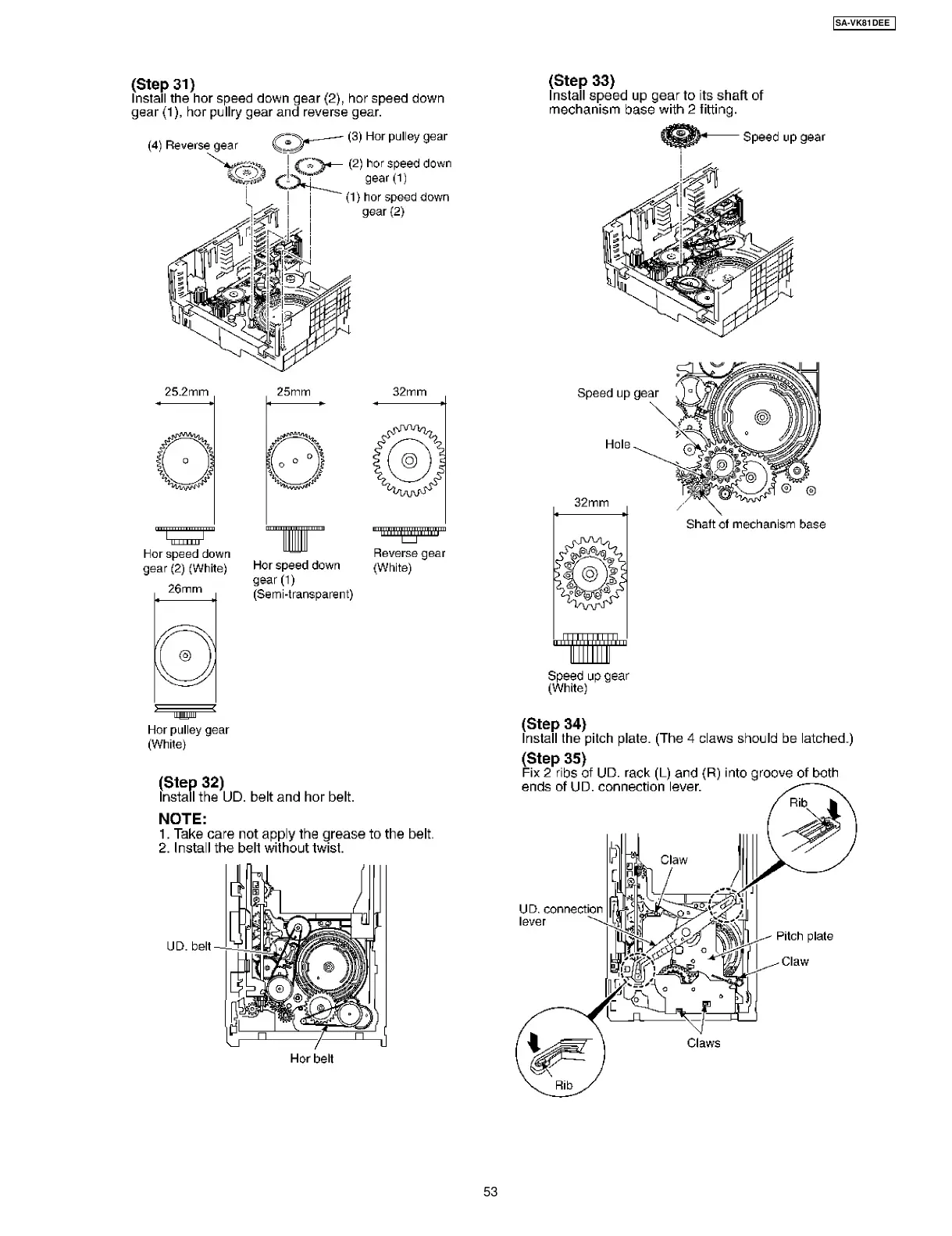 SA-VK81DEE

(Step 31)
Install the hor speed down gear (2), hor speed down gear (1), hor pullry gear and reverse gear.

(4) Reverse gear
(3) Hor pulley gear
(2) hor speed down gear (1)
(1) hor speed down gear (2)

25.2mm
25mm
32mm

Hor speed down gear (2) (White)
Hor speed down gear (1) (Semi-transparent)
Reverse gear (White)

26mm

Hor pulley gear (White)

(Step 32)
Install the UD. belt and hor belt.

NOTE:
1. Take care not apply the grease to the belt.
2. Install the belt without twist.

UD. belt
Hor belt

(Step 33)
Install speed up gear to its shaft of mechanism base with 2 fitting.

Speed up gear

Speed up gear
Hole
Shaft of mechanism base

32mm

Speed up gear (White)

(Step 34)
Install the pitch plate. (The 4 claws should be latched.)

(Step 35)
Fix 2 ribs of UD. rack (L) and (R) into groove of both ends of UD. connection lever.

Rib
Claw
UD. connection lever
Pitch plate
Claw
Claws
Rib

53