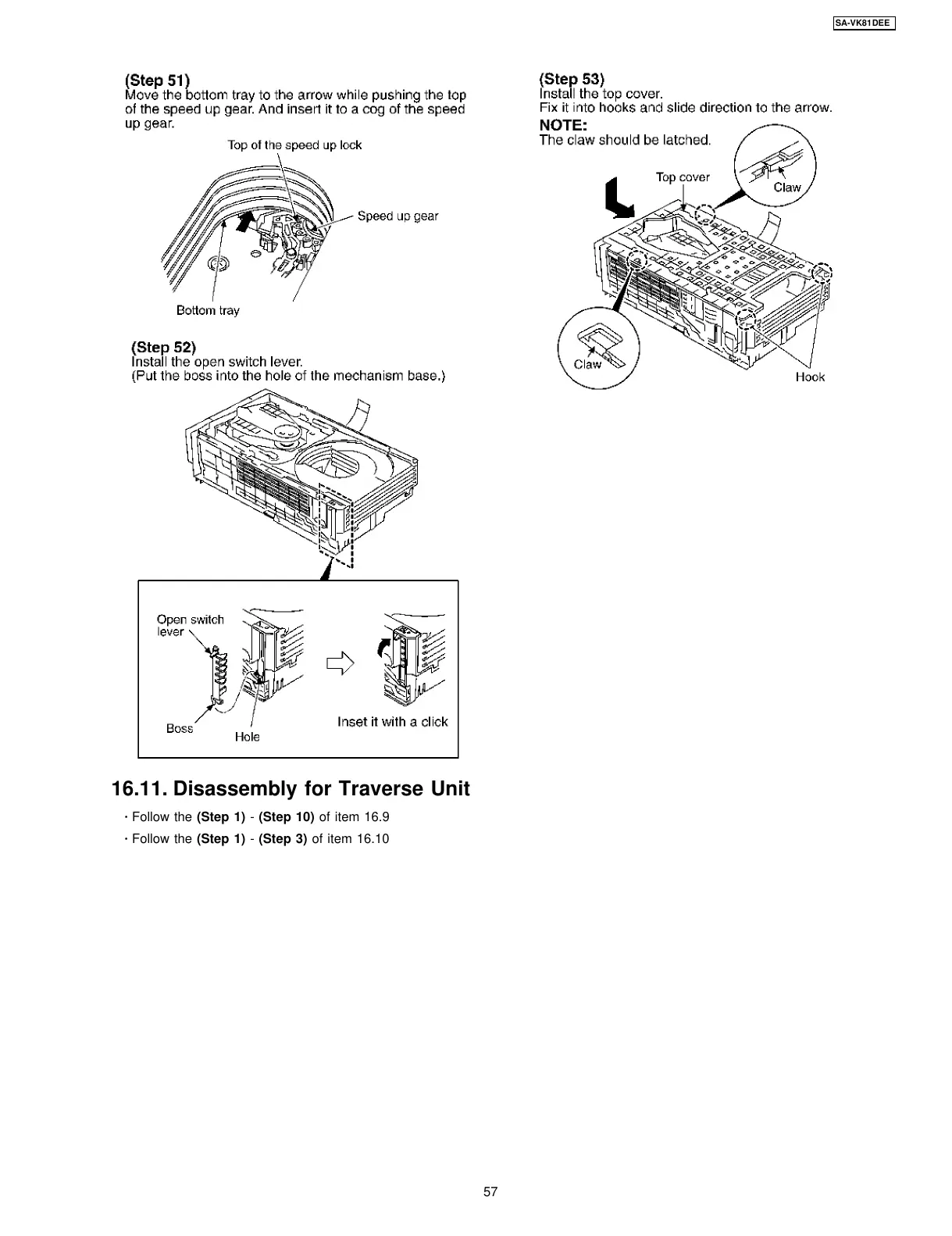 SA-VK81DEE

(Step 51)
Move the bottom tray to the arrow while pushing the top of the speed up gear. And insert it to a cog of the speed up gear.

Top of the speed up lock

Speed up gear

Bottom tray

(Step 52)
Install the open switch lever.
(Put the boss into the hole of the mechanism base.)

Open switch lever

Boss

Hole

Inset it with a click

16.11. Disassembly for Traverse Unit

· Follow the (Step 1) - (Step 10) of item 16.9

· Follow the (Step 1) - (Step 3) of item 16.10

(Step 53)
Install the top cover.
Fix it into hooks and slide direction to the arrow.
NOTE:
The claw should be latched.

Top cover

Claw

Claw

Hook

57