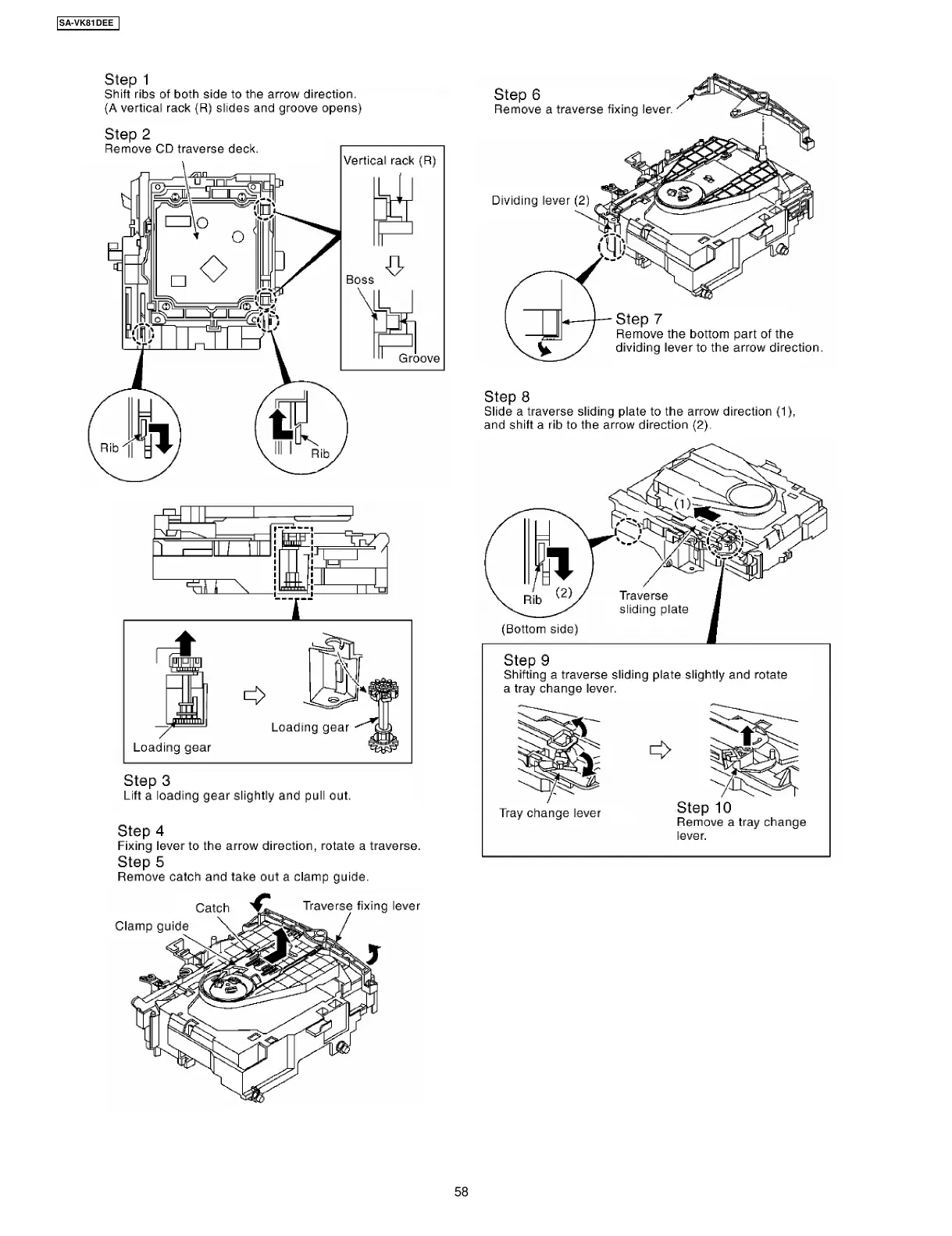 SA-VK81DEE

Step 1
Shift ribs of both side to the arrow direction.
(A vertical rack (R) slides and groove opens)

Step 2
Remove CD traverse deck.

Vertical rack (R)

Boss

Groove

Rib

Rib

Loading gear

Loading gear

Step 3
Lift a loading gear slightly and pull out.

Step 4
Fixing lever to the arrow direction, rotate a traverse.

Step 5
Remove catch and take out a clamp guide.

Catch

Traverse fixing lever

Clamp guide

Step 6
Remove a traverse fixing lever.

Dividing lever (2)

Step 7
Remove the bottom part of the dividing lever to the arrow direction.

Step 8
Slide a traverse sliding plate to the arrow direction (1), and shift a rib to the arrow direction (2).

(1)

Rib

(2)

Traverse sliding plate

(Bottom side)

Step 9
Shifting a traverse sliding plate slightly and rotate a tray change lever.

Tray change lever

Step 10
Remove a tray change lever.

58