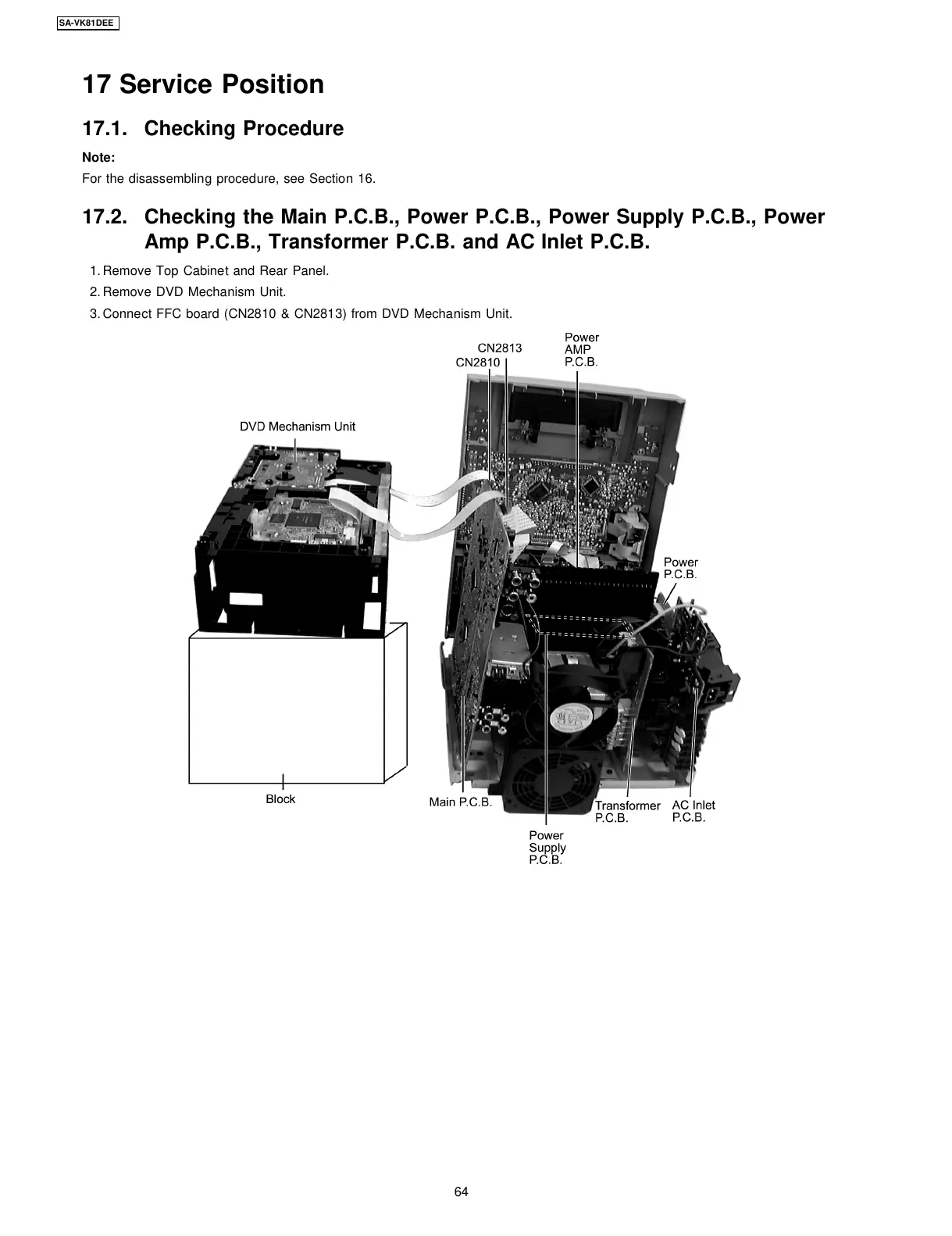 SA-VK81DEE

17 Service Position

17.1. Checking Procedure

Note:

For the disassembling procedure, see Section 16.

17.2. Checking the Main P.C.B., Power P.C.B., Power Supply P.C.B., Power Amp P.C.B., Transformer P.C.B. and AC Inlet P.C.B.

1. Remove Top Cabinet and Rear Panel.
2. Remove DVD Mechanism Unit.
3. Connect FFC board (CN2810 & CN2813) from DVD Mechanism Unit.

CN2813
CN2810
Power AMP P.C.B.
DVD Mechanism Unit
Power P.C.B.
Block
Main P.C.B.
Transformer P.C.B.
AC Inlet P.C.B.
Power Supply P.C.B.

64