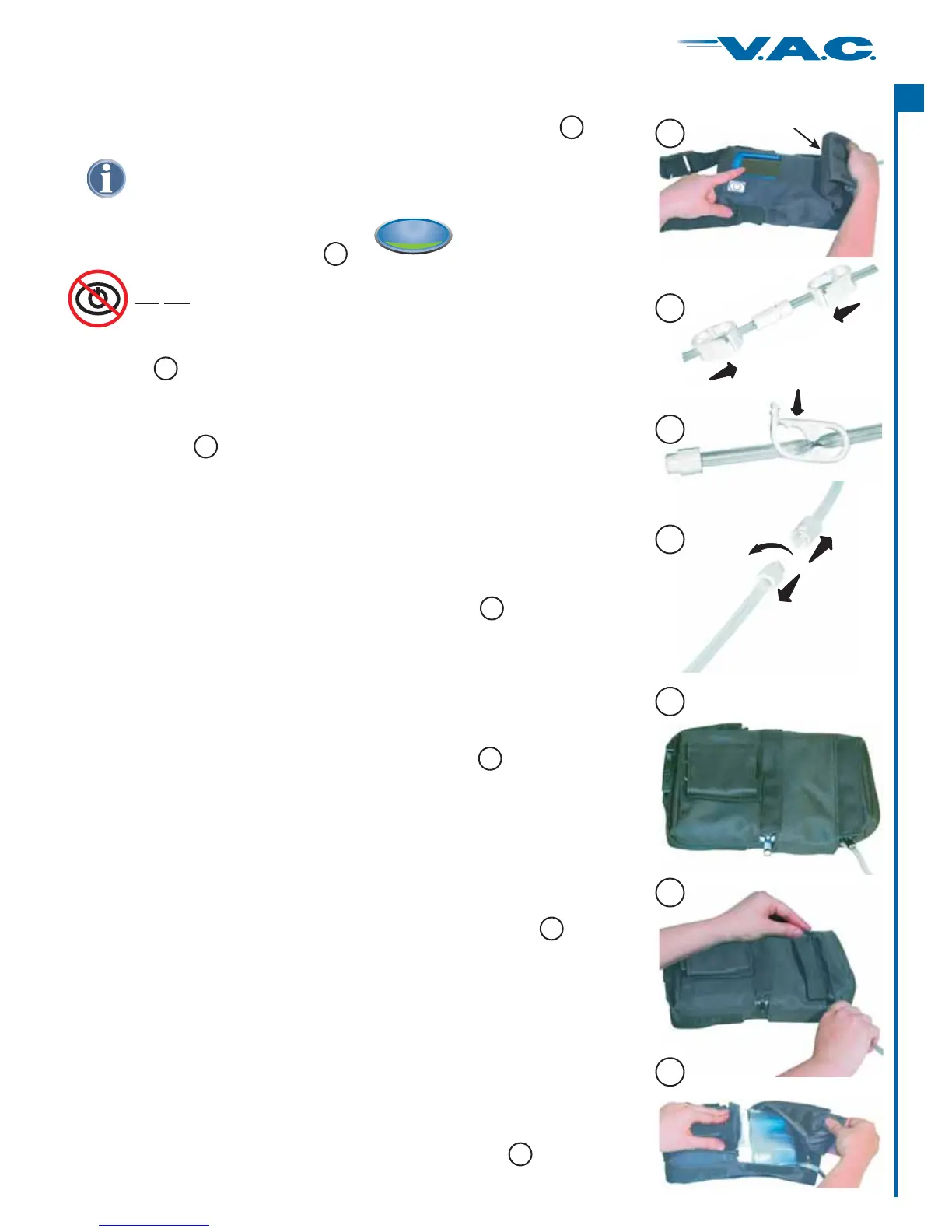 V.A.C.