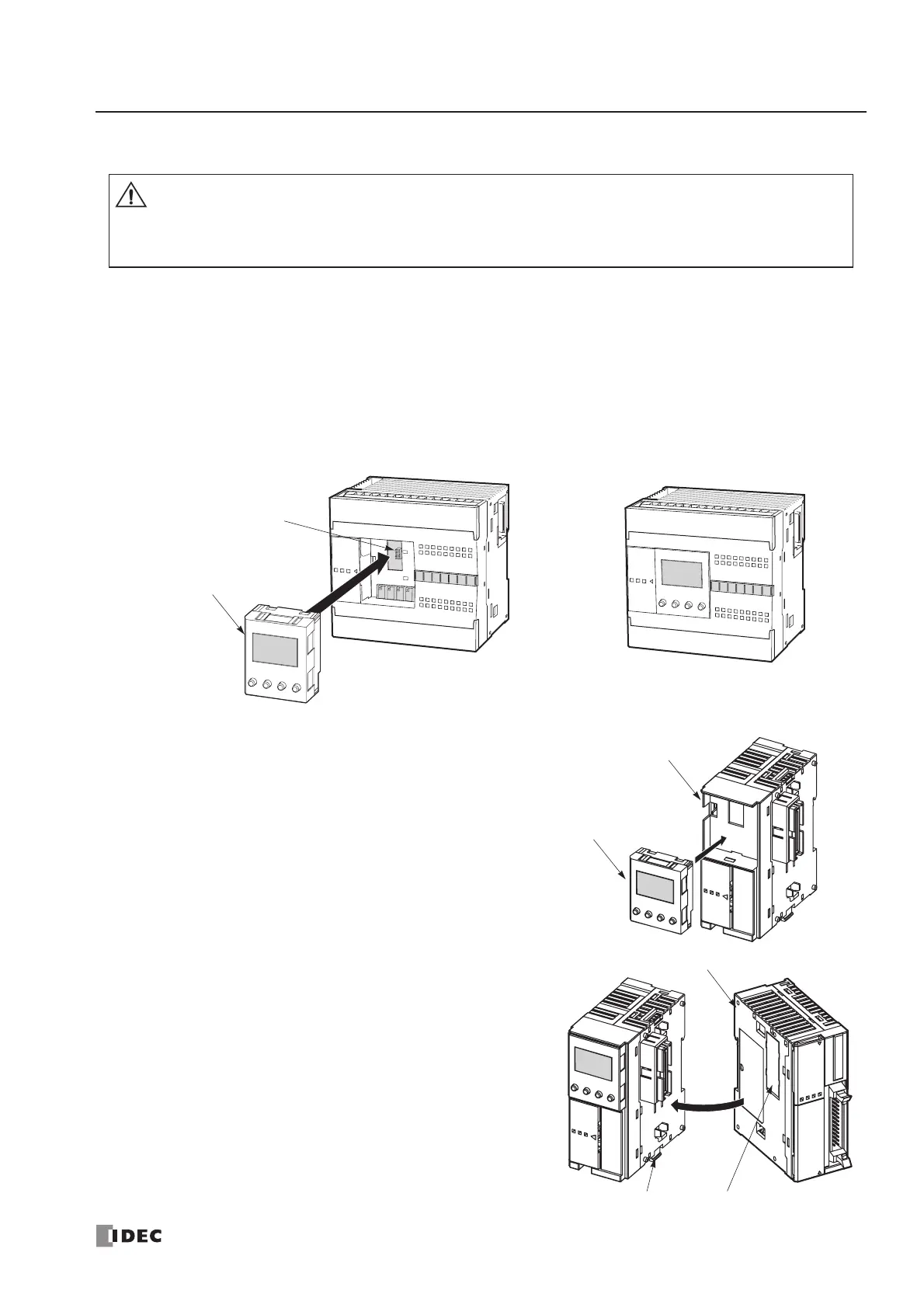 IDEC