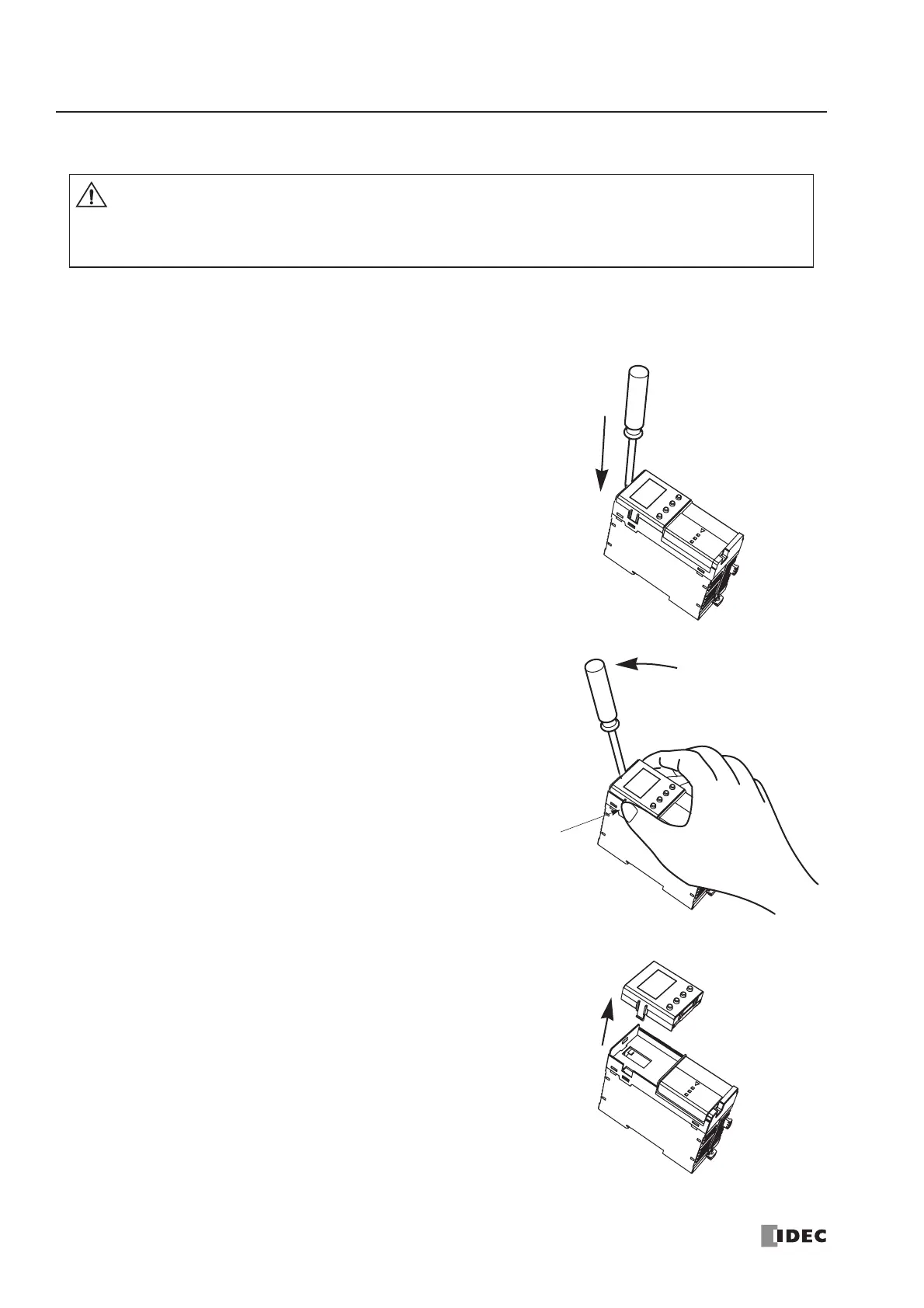 IDEC