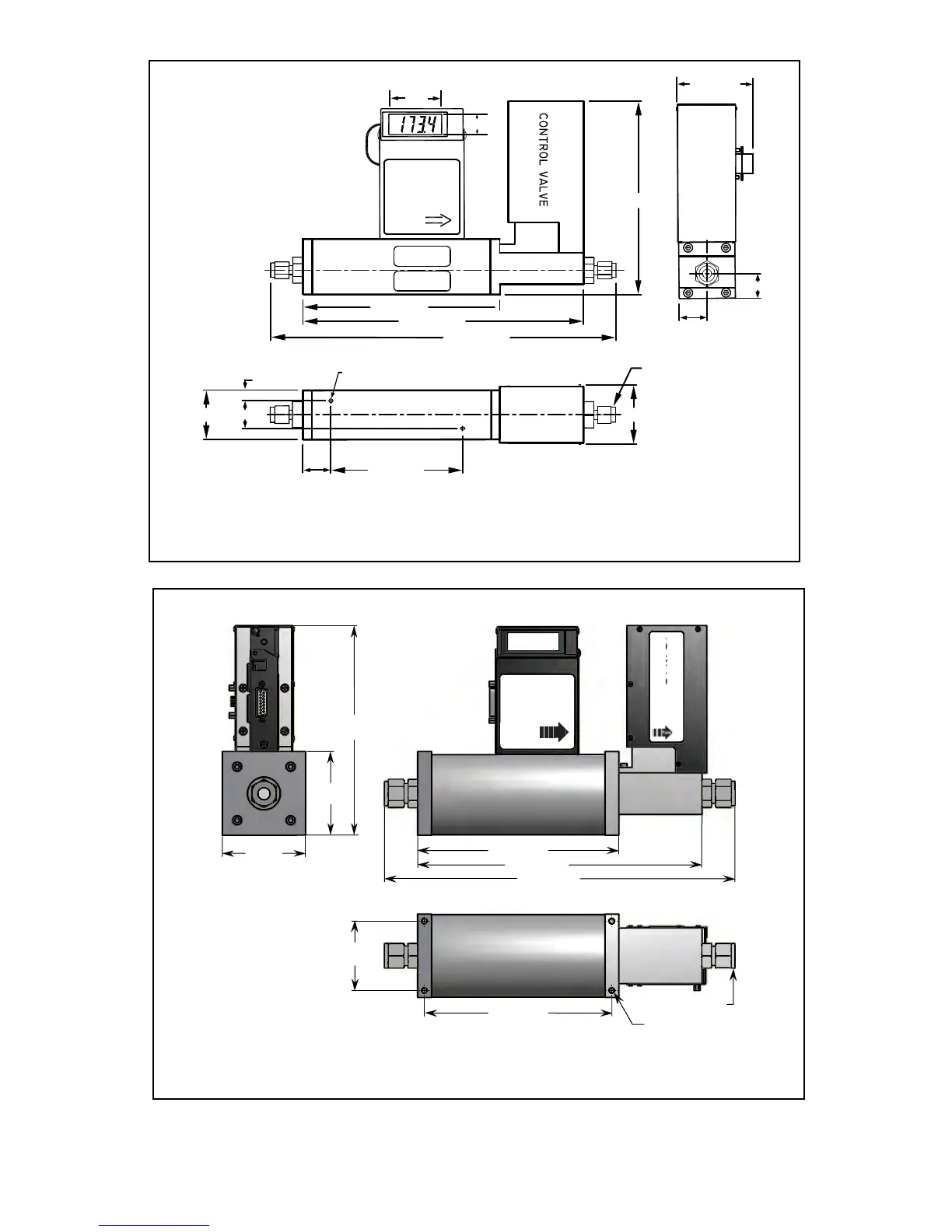 173.4

CONTROL VALVE