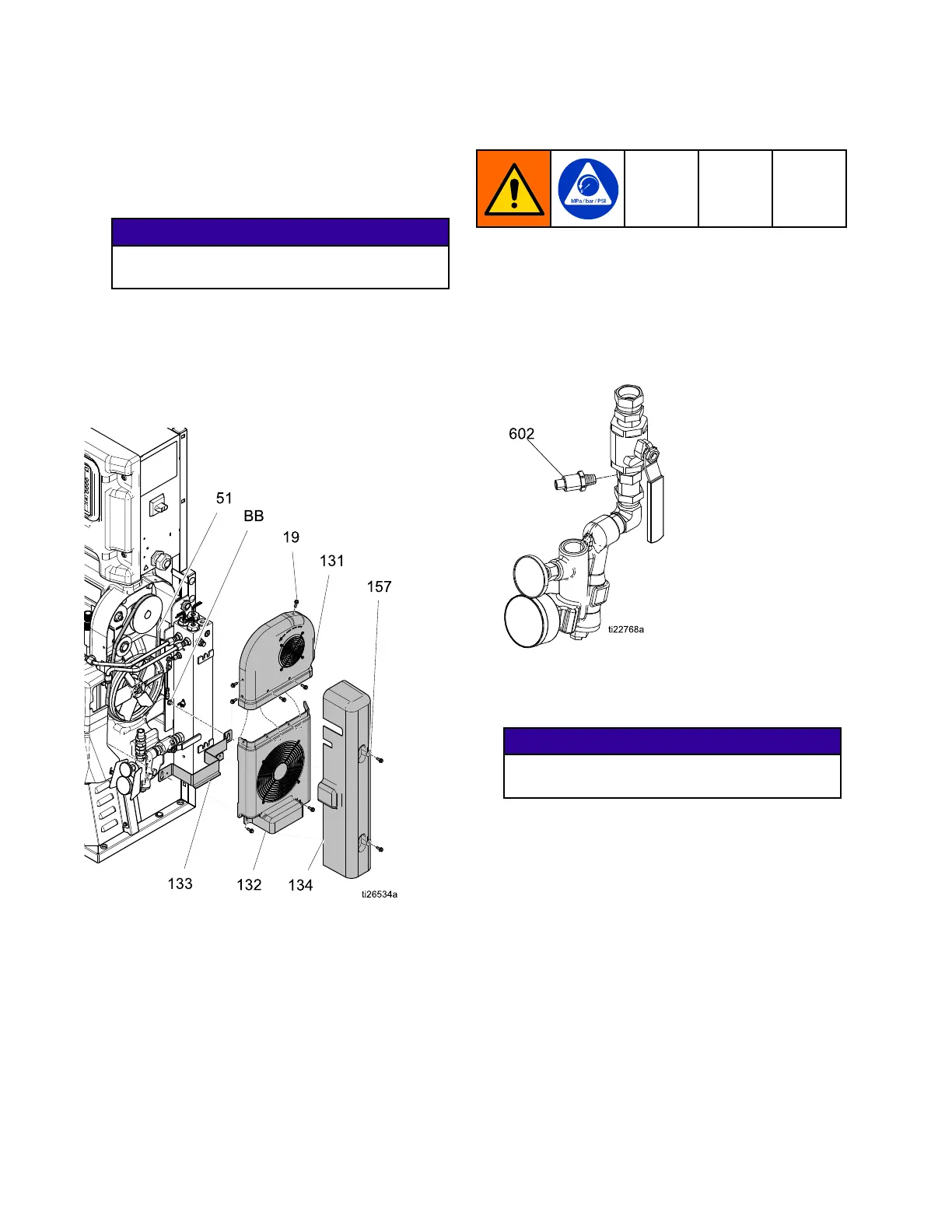 MPa / bar / PSI

51
BB
19
131
157
133
132
134
ti26534a

602
ti22768a