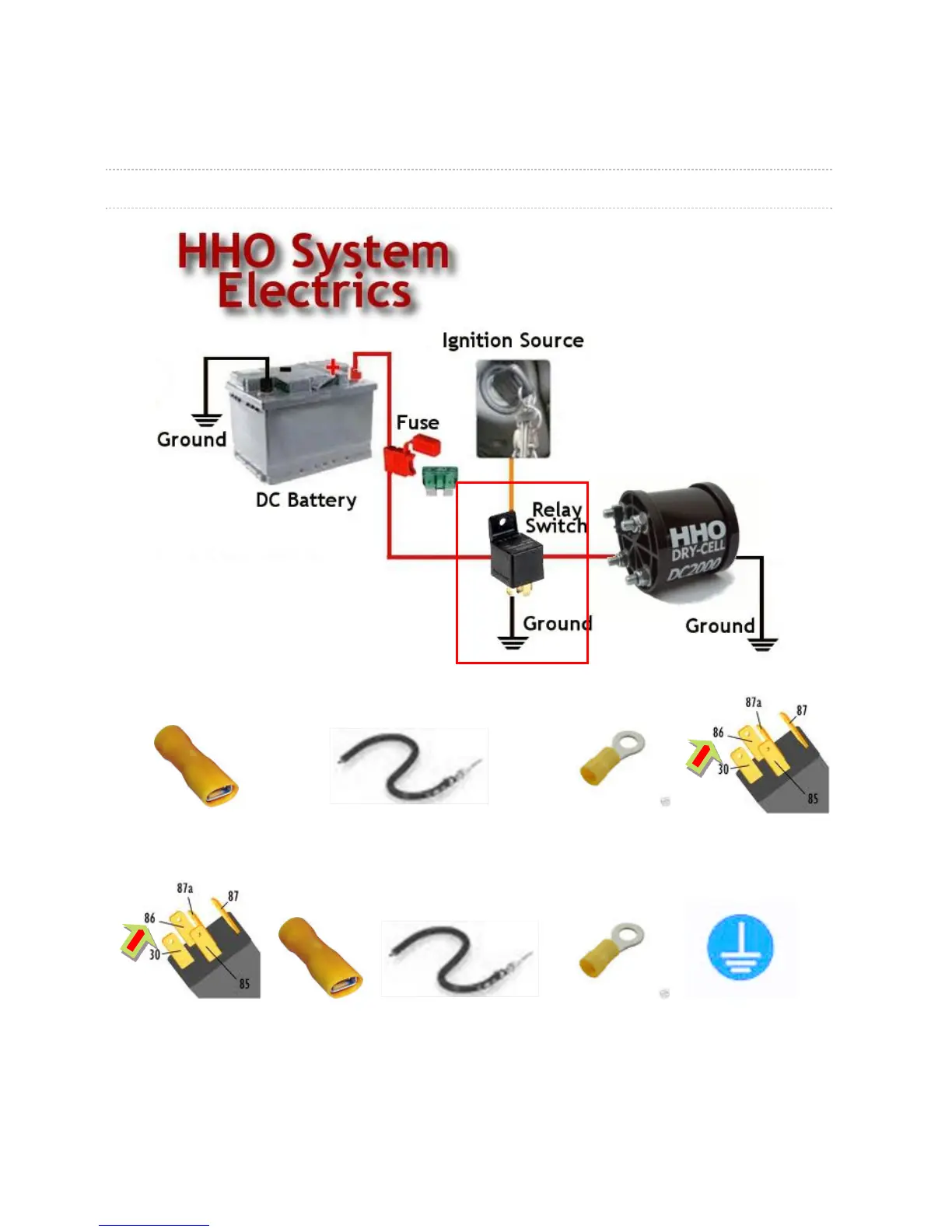 HHO System Electrics

Ignition Source

Ground

Fuse

DC Battery

Relay Switch

HHO DRY-CELL DC2000

Ground

Ground

87a
87
86
30
85

87a
87
86
30
85