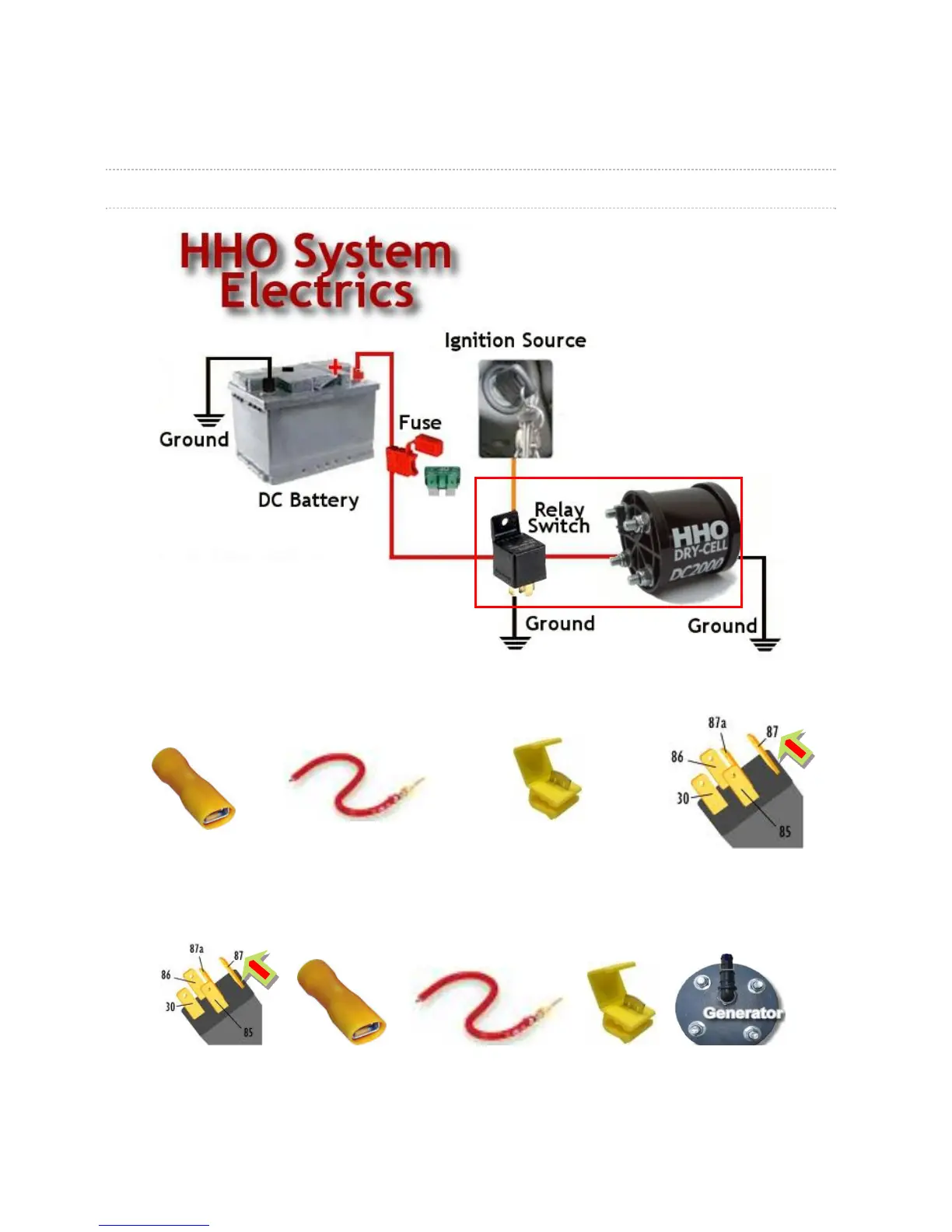 HHO System Electrics

Ignition Source

Ground

Fuse

DC Battery

Relay Switch

HHO DRY-CELL DC2000

Ground

Ground

87a
87
86
30
85

87a
87
86
30
85

Generator