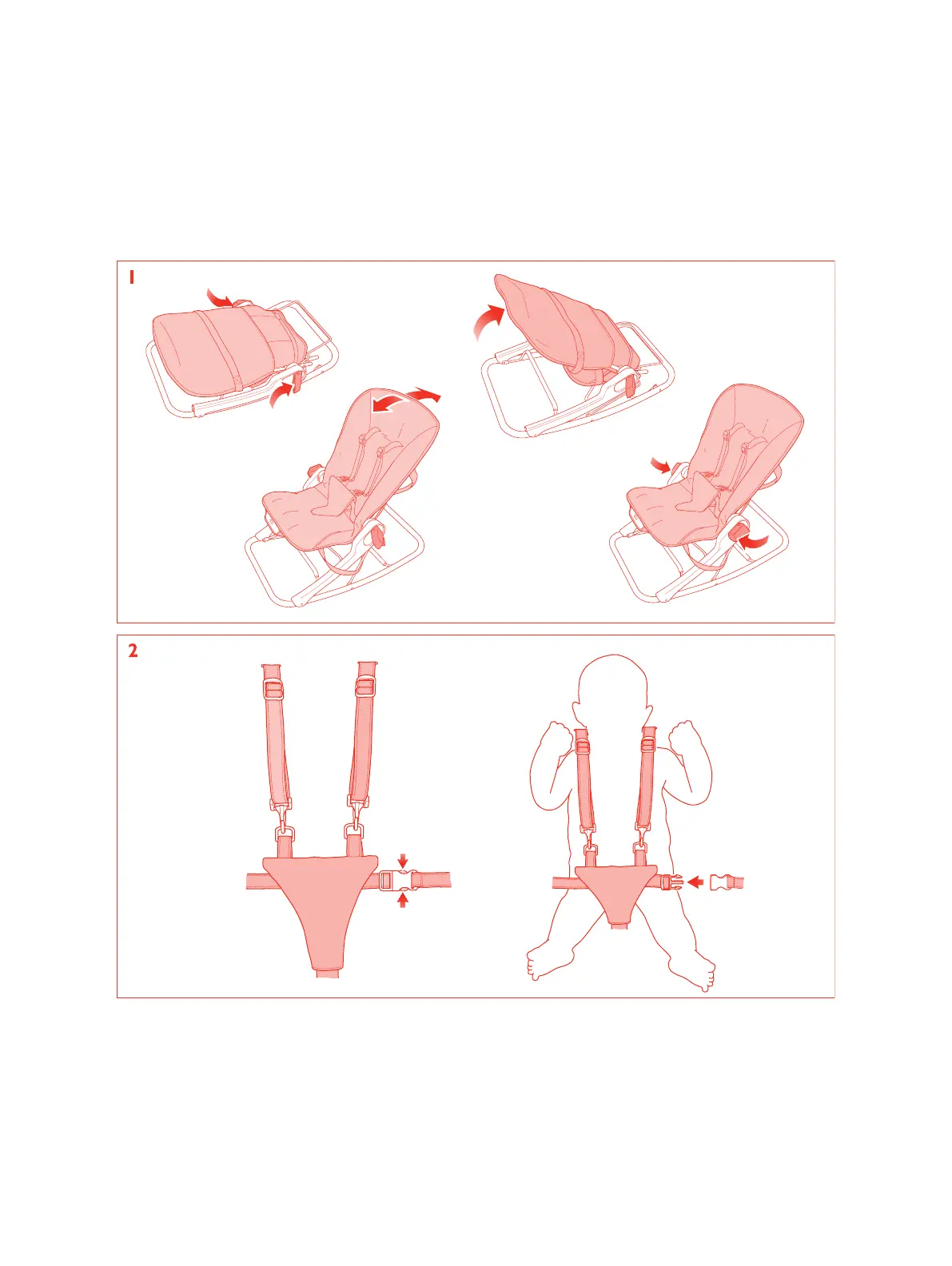 1

2