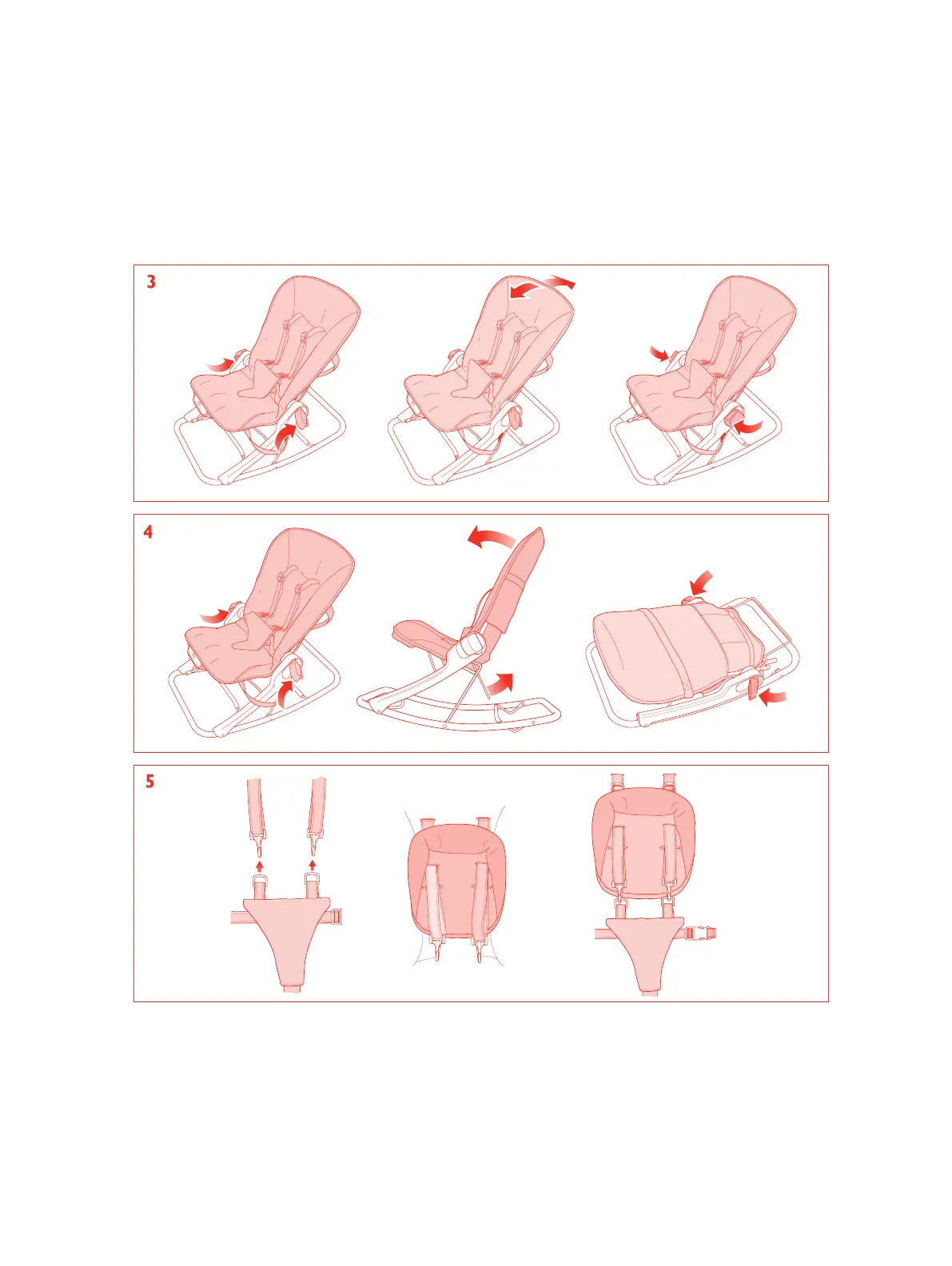 3

4

5