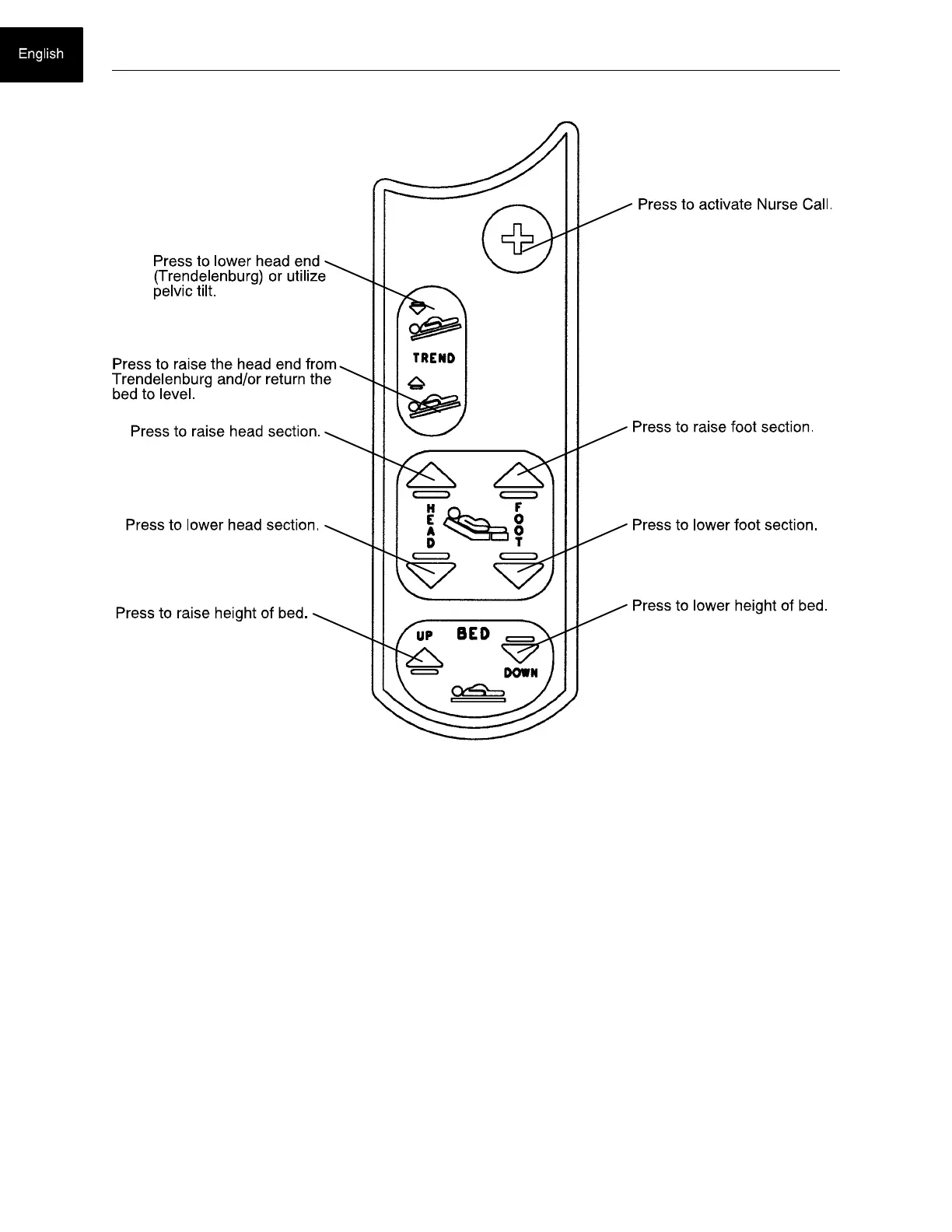 English

Press to activate Nurse Call.

Press to lower head end (Trendelenburg) or utilize pelvic tilt.

TREND

Press to raise the head end from Trendelenburg and/or return the bed to level.

Press to raise head section.

Press to raise foot section.

HEAD

FOOT

Press to lower head section.

Press to lower foot section.

Press to raise height of bed.

Press to lower height of bed.

UP

BED

DOWN