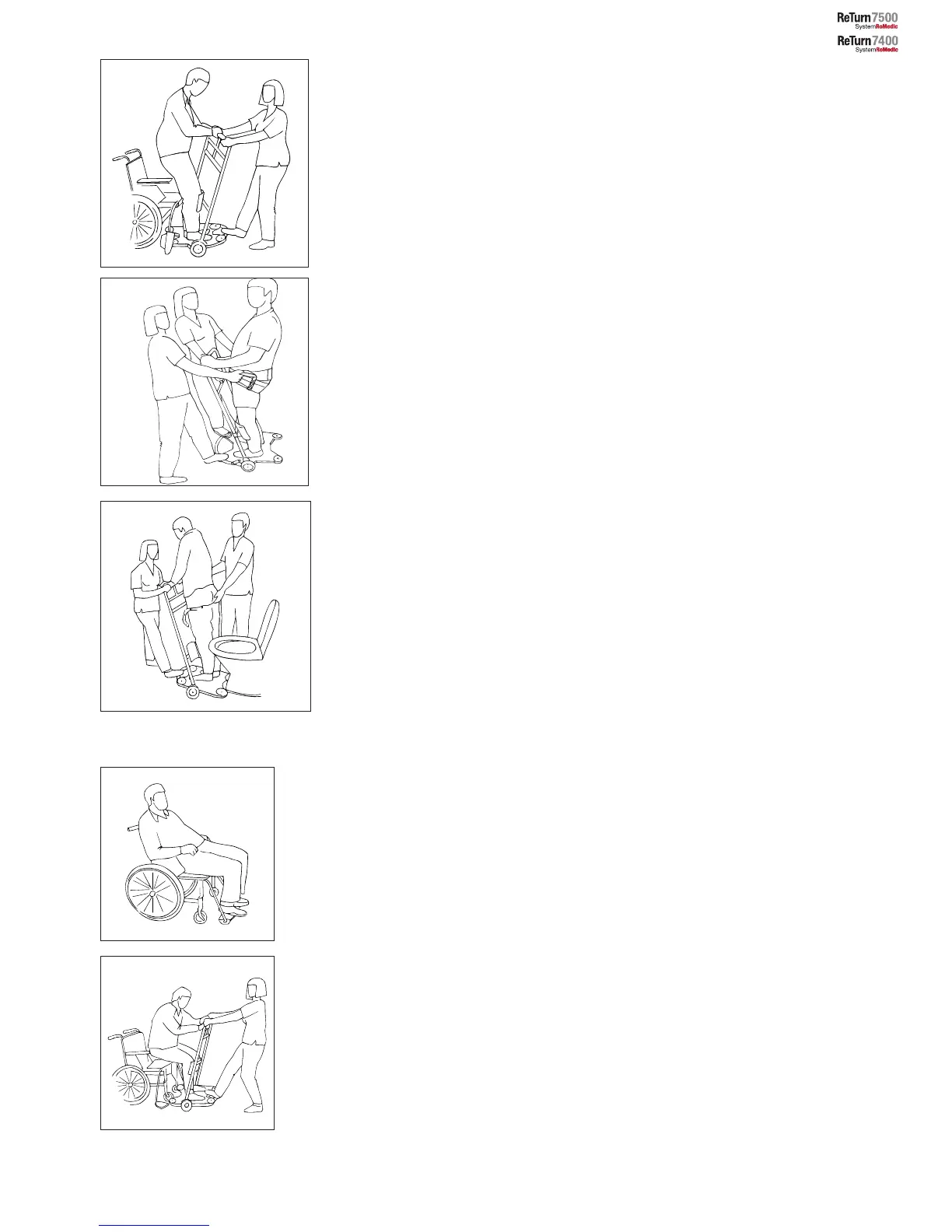 ReTurn7500
SystemRoMedic

ReTurn7400
SystemRoMedic