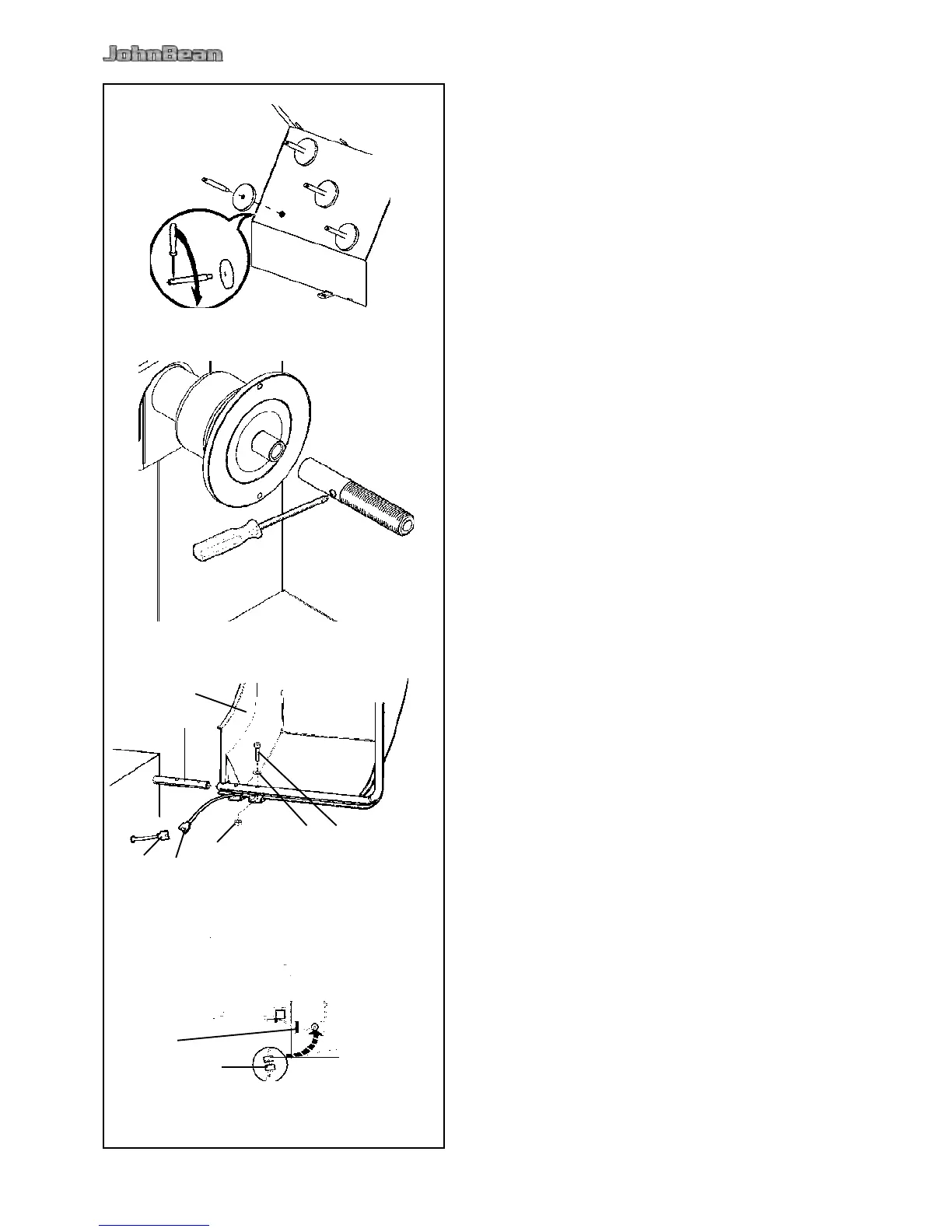 JohnBean