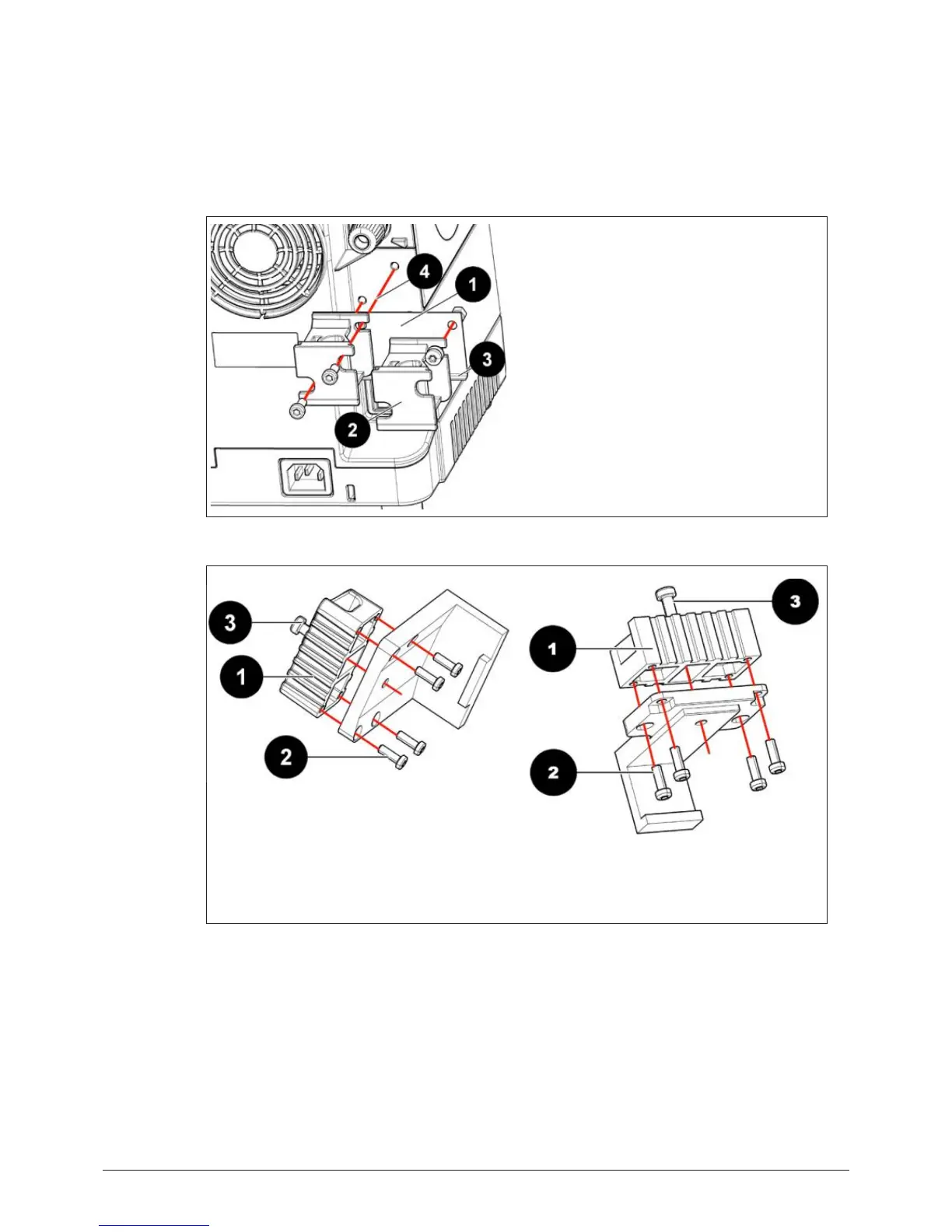 4
1
3
2

3
1
2
3
1
2