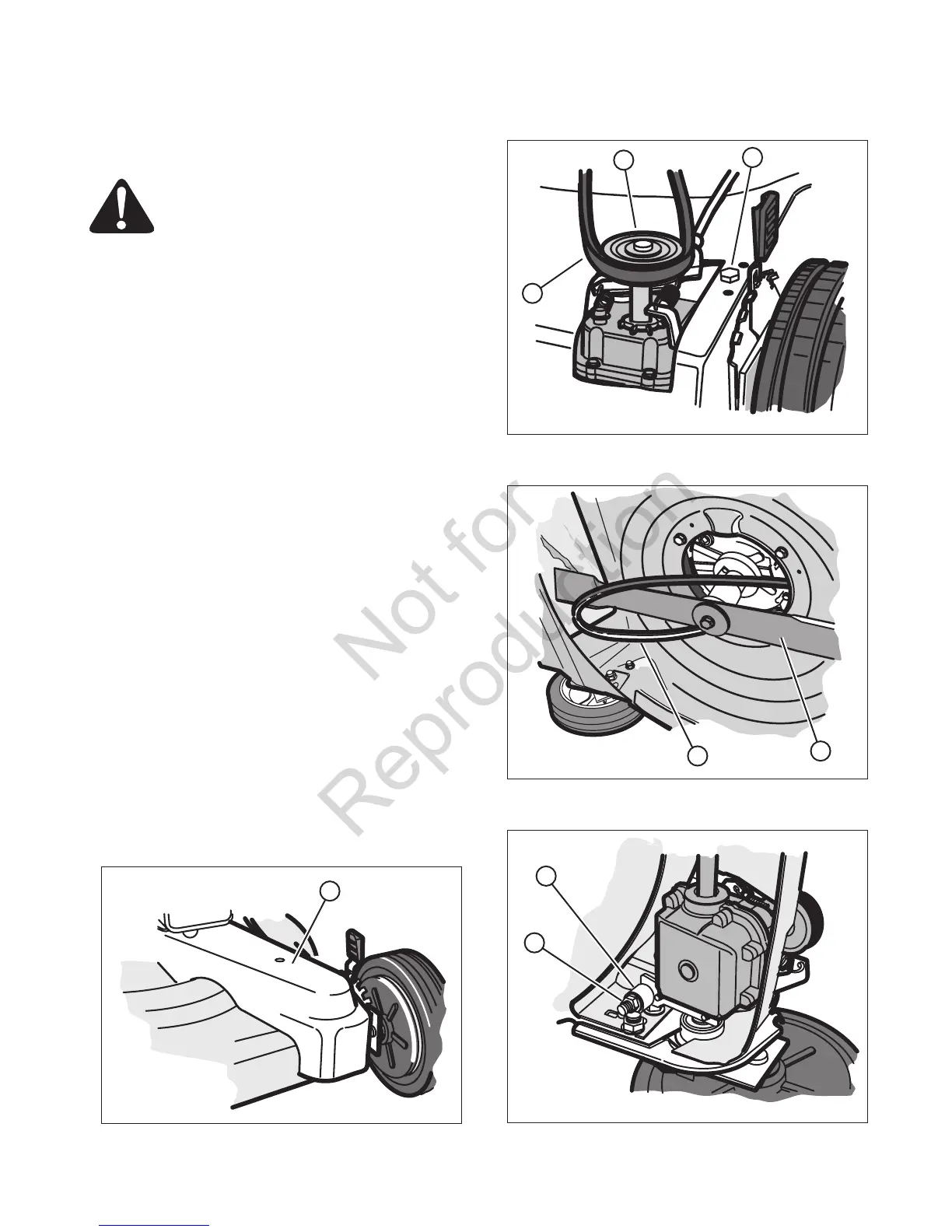 Not for Reproduction