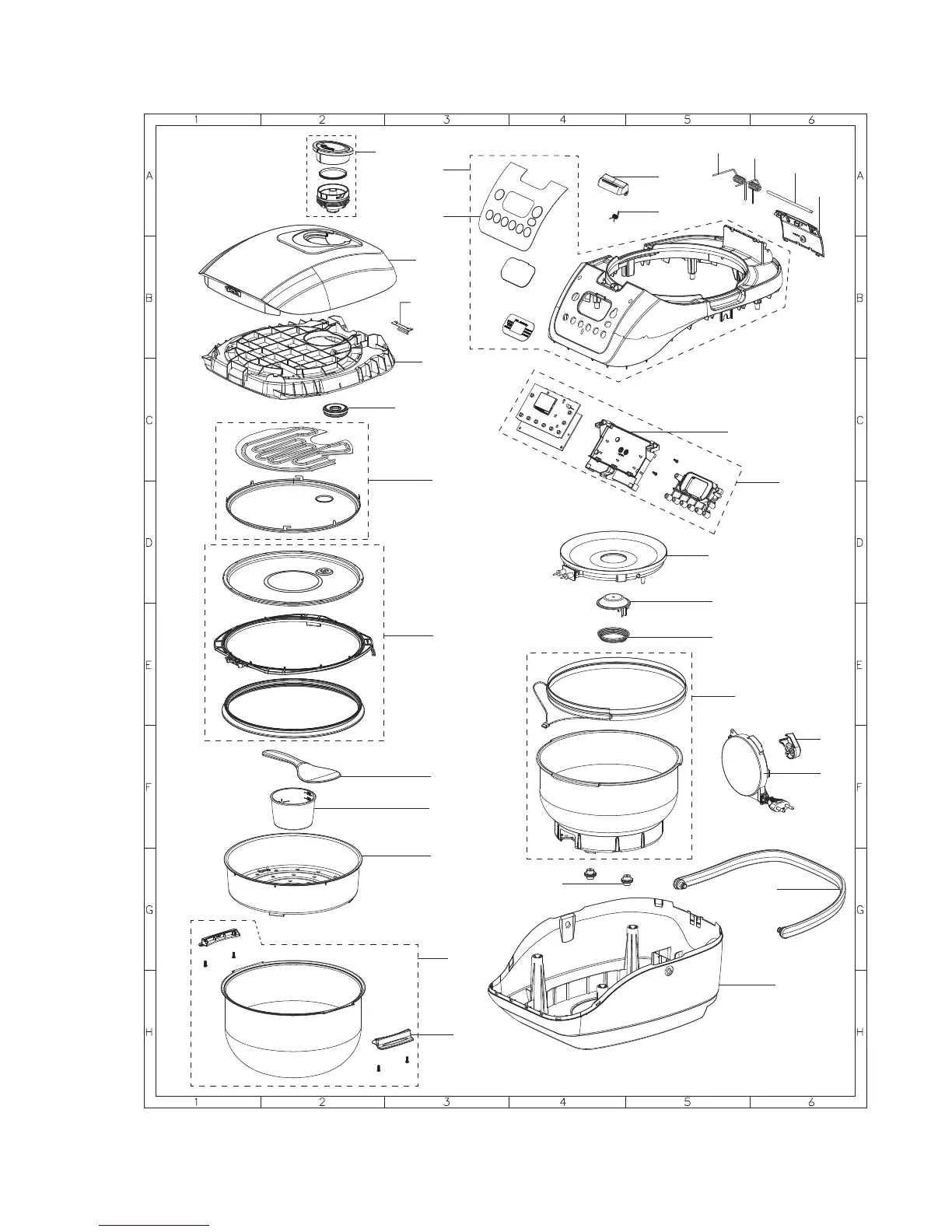 1 2 3 4 5 6

A B C D E F G H

A B C D E F G H

1 2 3 4 5 6