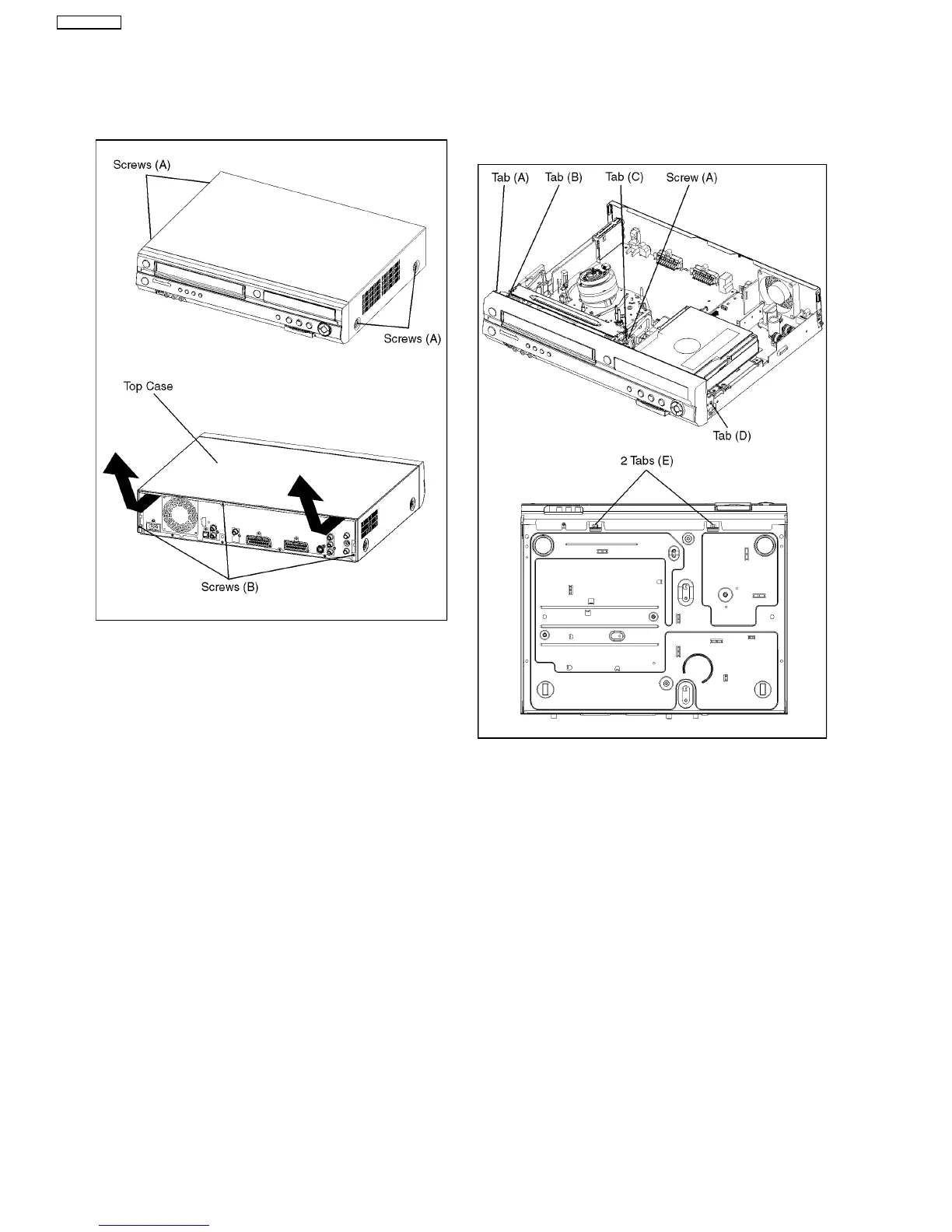 Screws (A)

Screws (A)

Top Case

Screws (B)

Tab (A) Tab (B) Tab (C) Screw (A)

Tab (D)

2 Tabs (E)