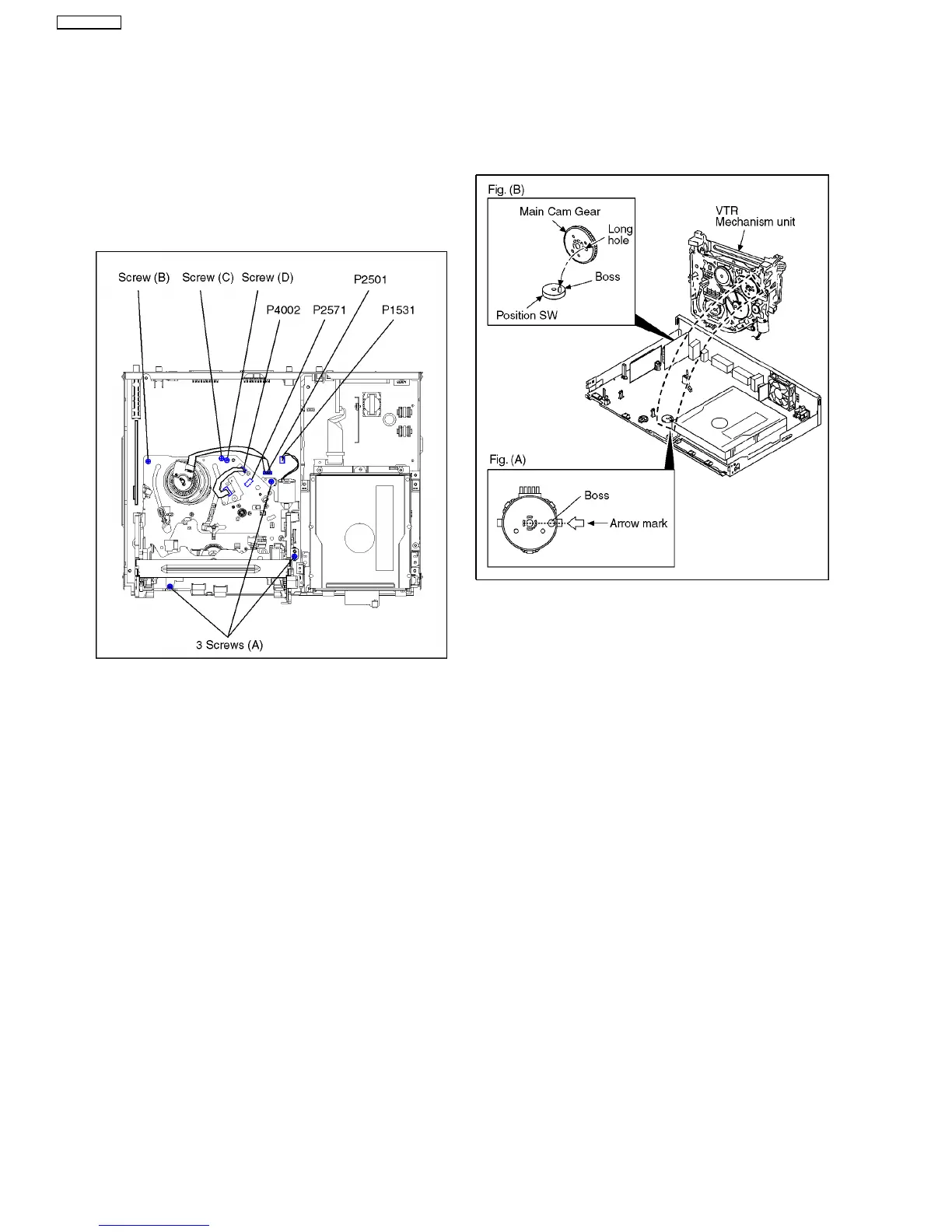 Screw (B) Screw (C) Screw (D) P2501

P4002 P2571 P1531

3 Screws (A)

Fig. (B)

Main Cam Gear

Long hole

Boss

Position SW

VTR Mechanism unit

Fig. (A)

Boss

Arrow mark