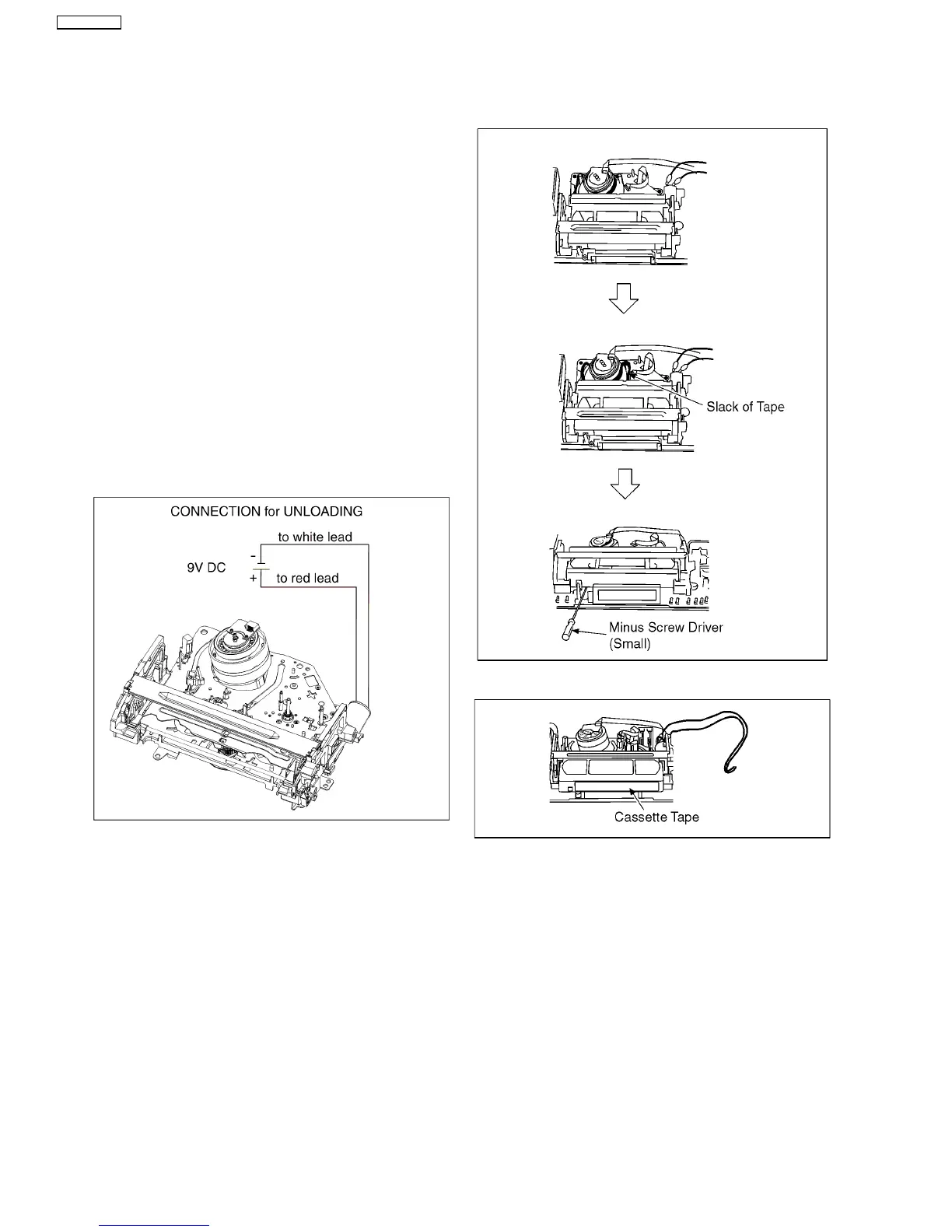 CONNECTION for UNLOADING

to white lead

-

9V DC

+

to red lead

Slack of Tape

Minus Screw Driver (Small)

Cassette Tape