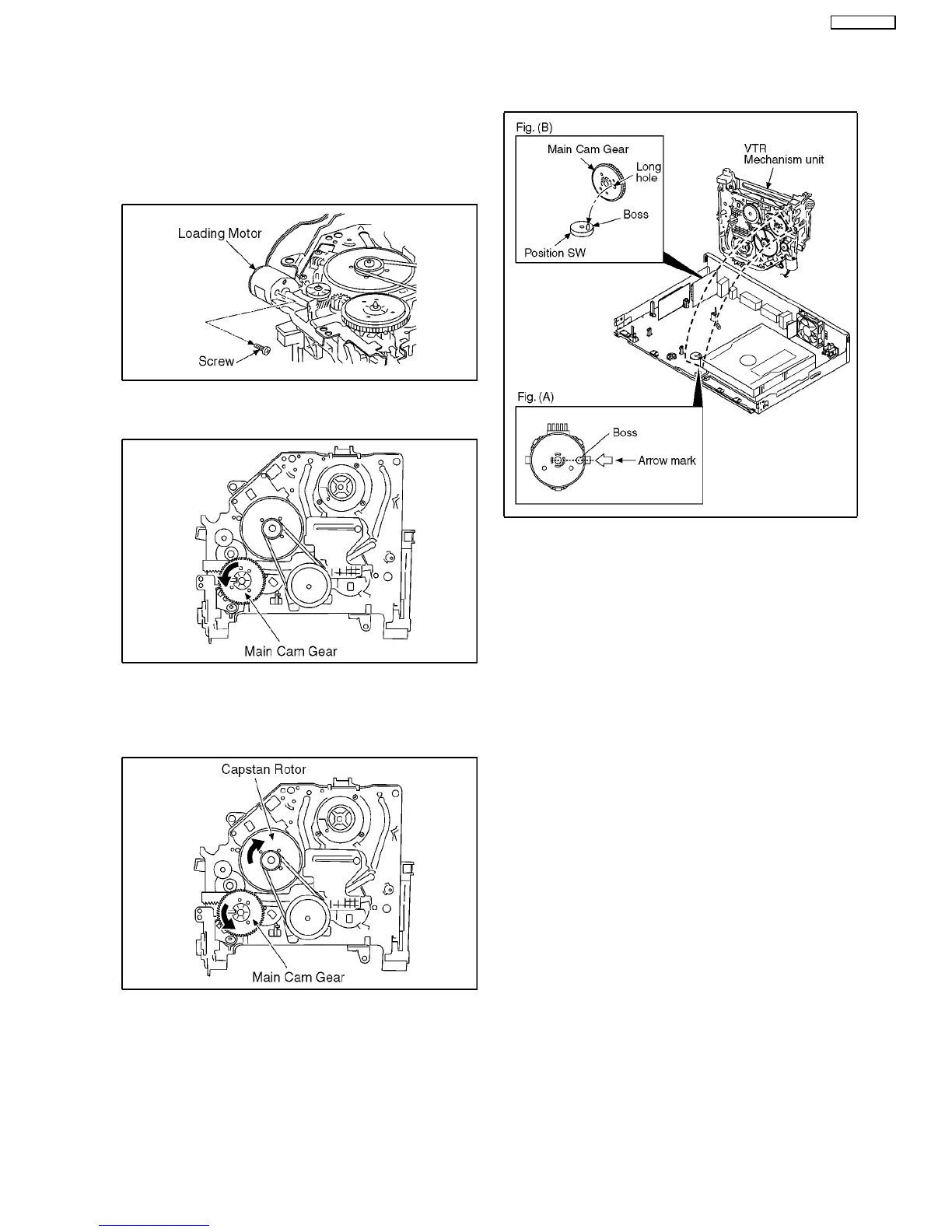 Loading Motor

Screw

Main Cam Gear

Capstan Rotor

Main Cam Gear

Fig. (B)

Main Cam Gear

Long hole

Boss

Position SW

VTR Mechanism unit

Fig. (A)

Boss

Arrow mark