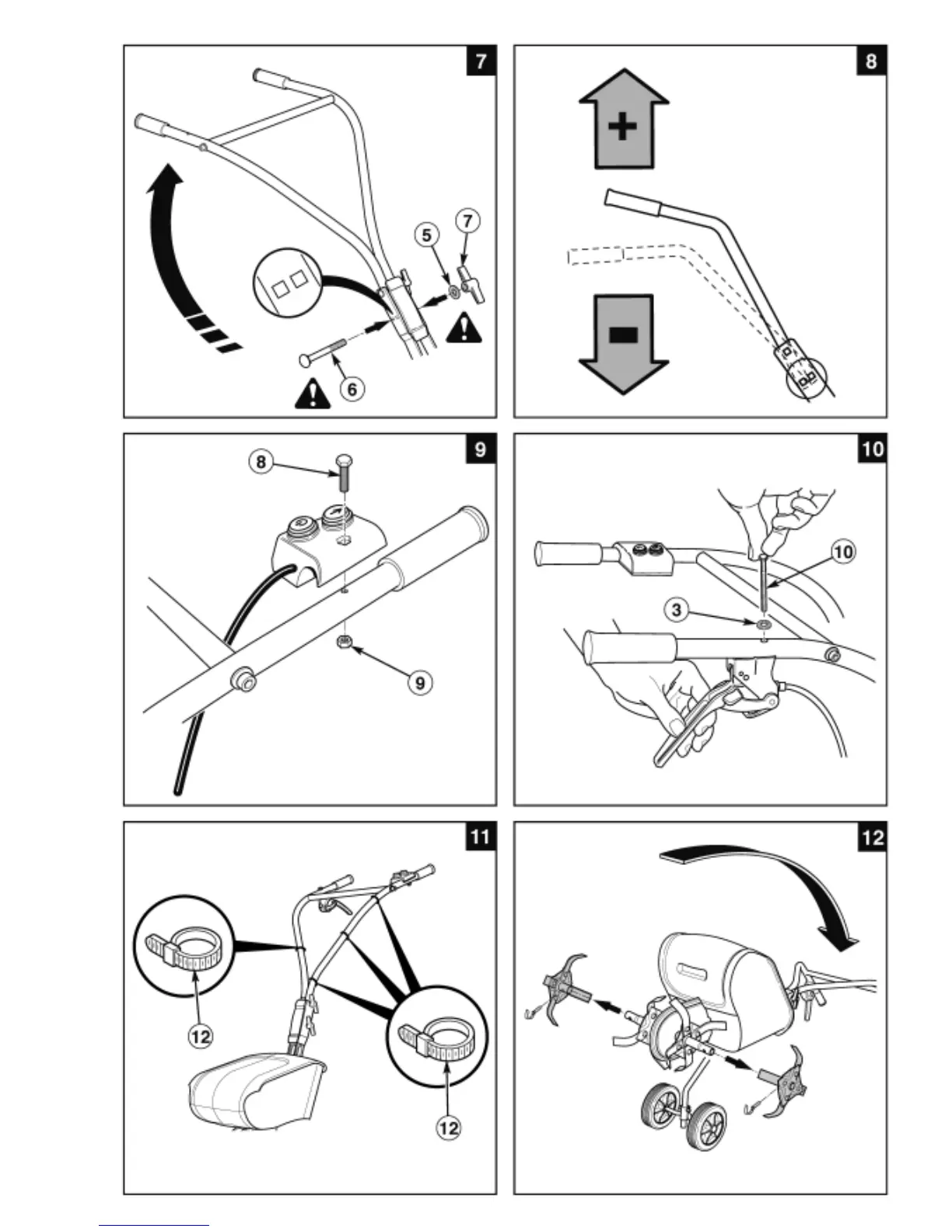 7
5
7
6

8
+
-

9
8
9

10
10
3

11
12
12

12