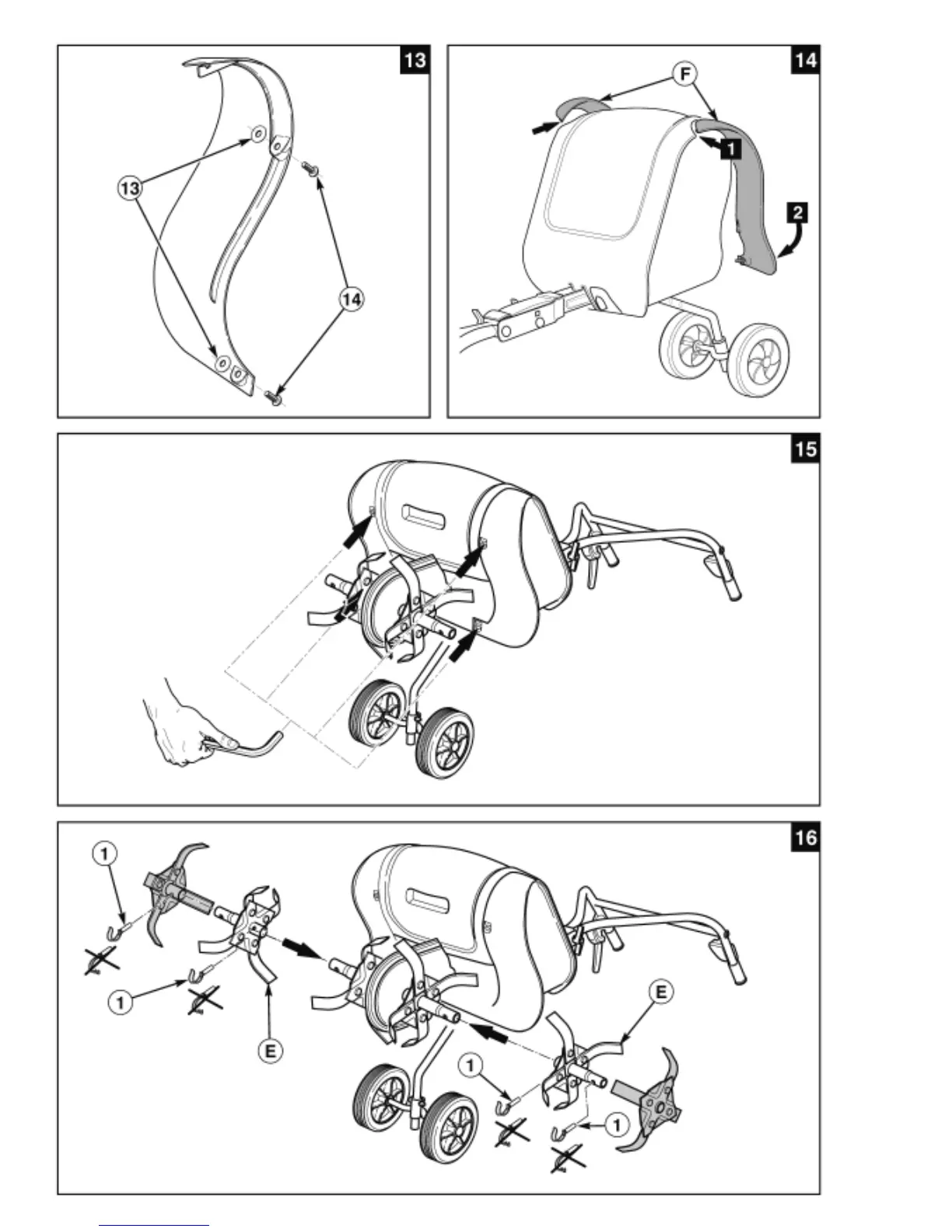 13
13
14

14
F
1
2

15

16
1
1
E
E
1
1