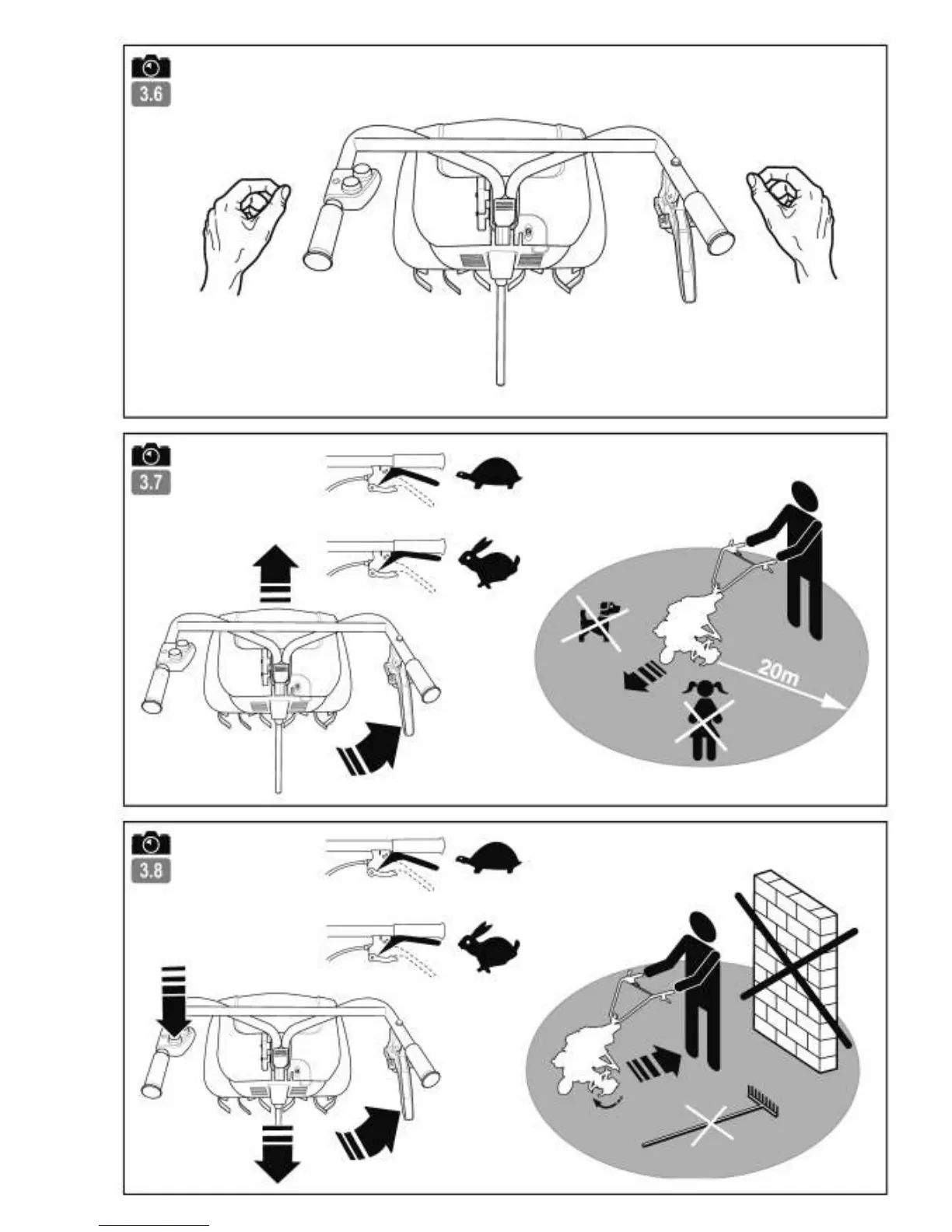 3.6

3.7

20m

3.8