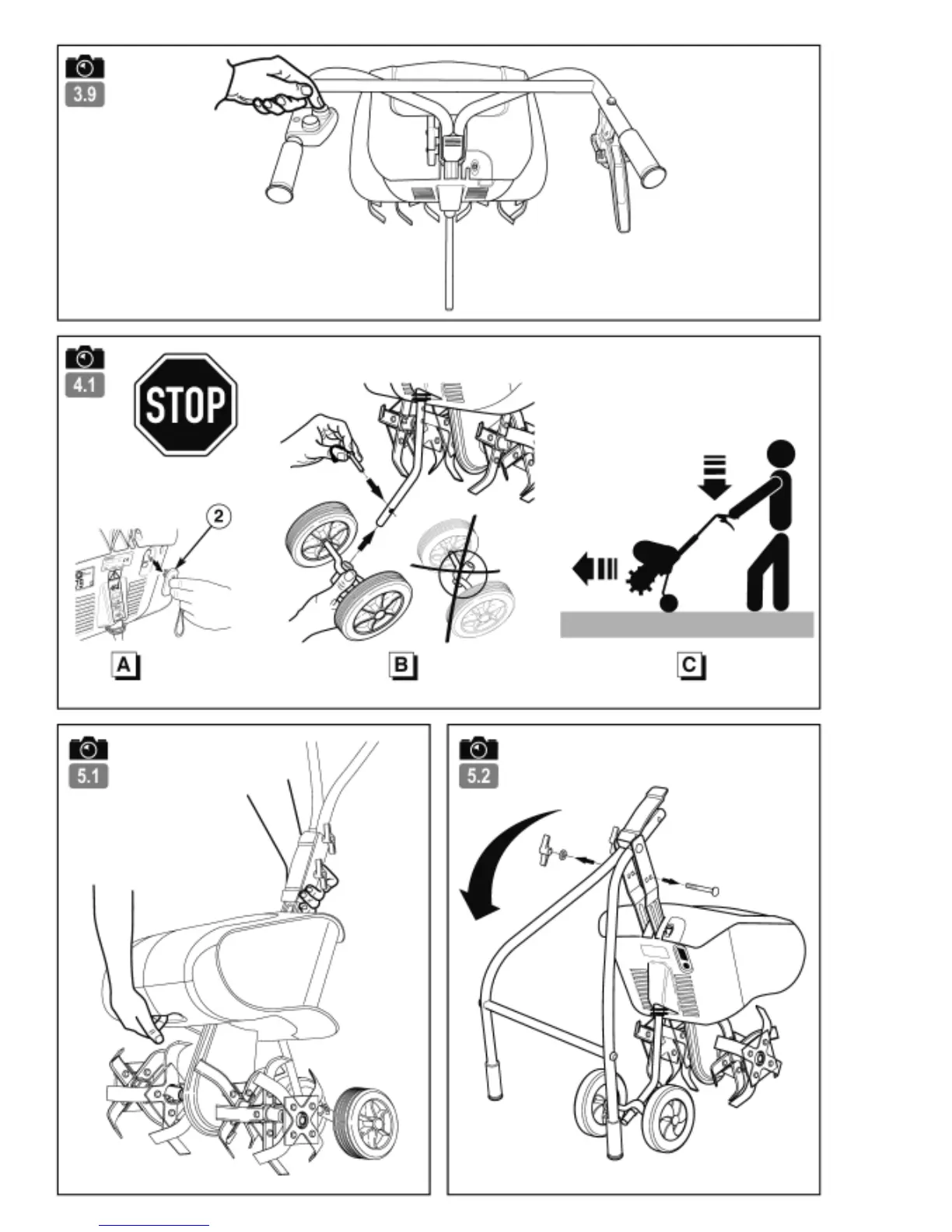 3.9

4.1
STOP
2
A
B
C

5.1

5.2