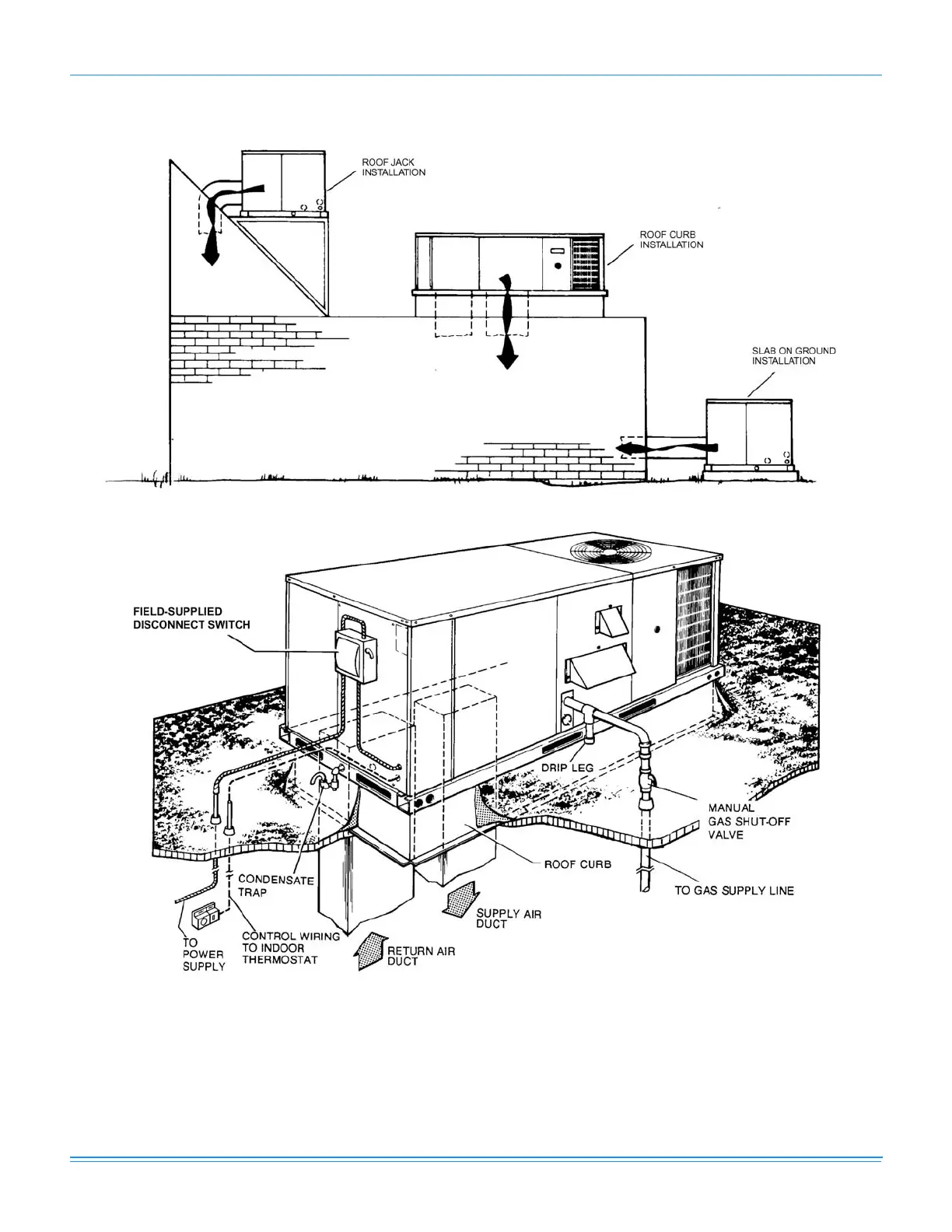 ROOF JACK INSTALLATION

ROOF CURB INSTALLATION

SLAB ON GROUND INSTALLATION

FIELD-SUPPLIED DISCONNECT SWITCH

DRIP LEG

MANUAL GAS SHUT-OFF VALVE

ROOF CURB

TO GAS SUPPLY LINE

CONDENSATE TRAP

SUPPLY AIR DUCT

RETURN AIR DUCT

CONTROL WIRING TO INDOOR THERMOSTAT

TO POWER SUPPLY