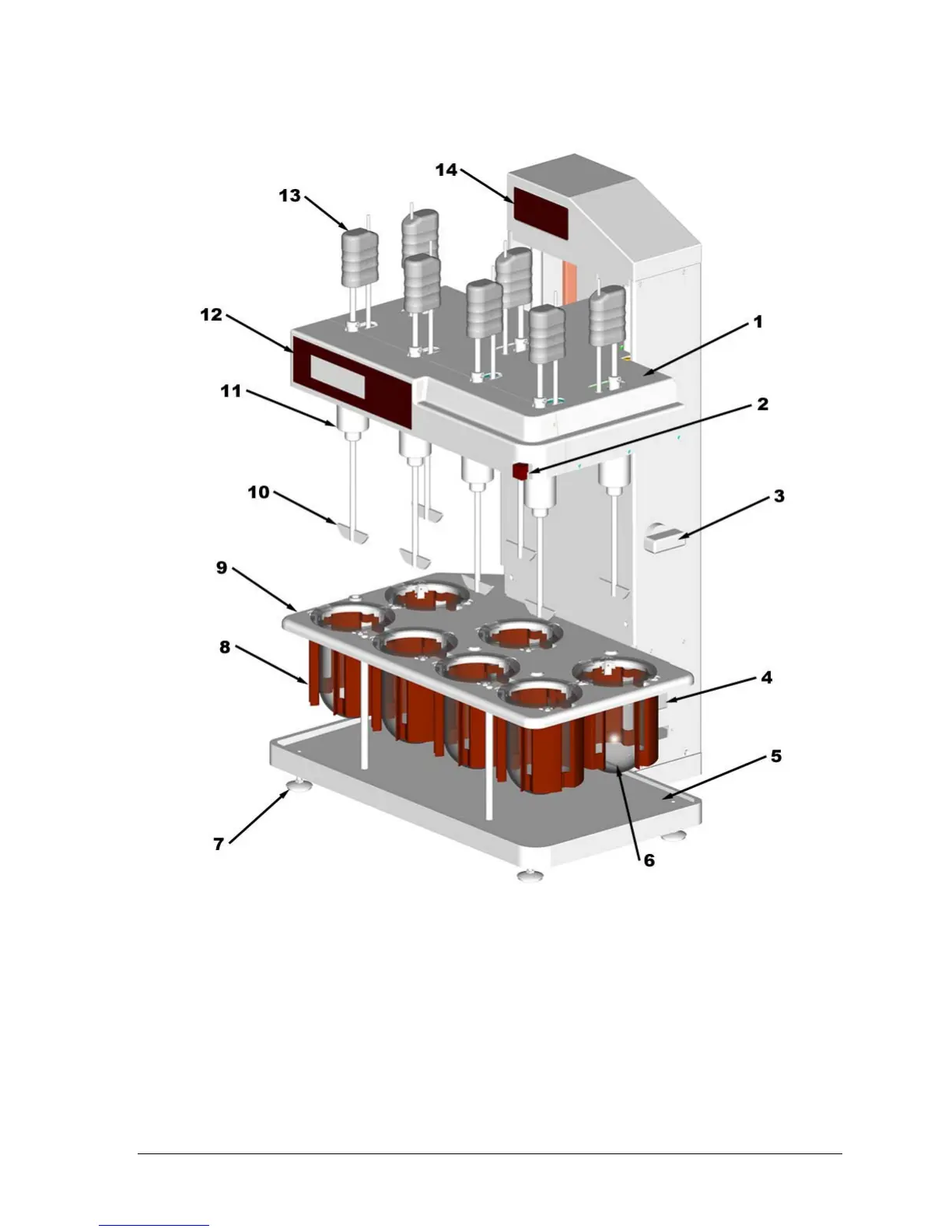 14
13
12
1
11
2
10
3
9
8
4
5
7
6