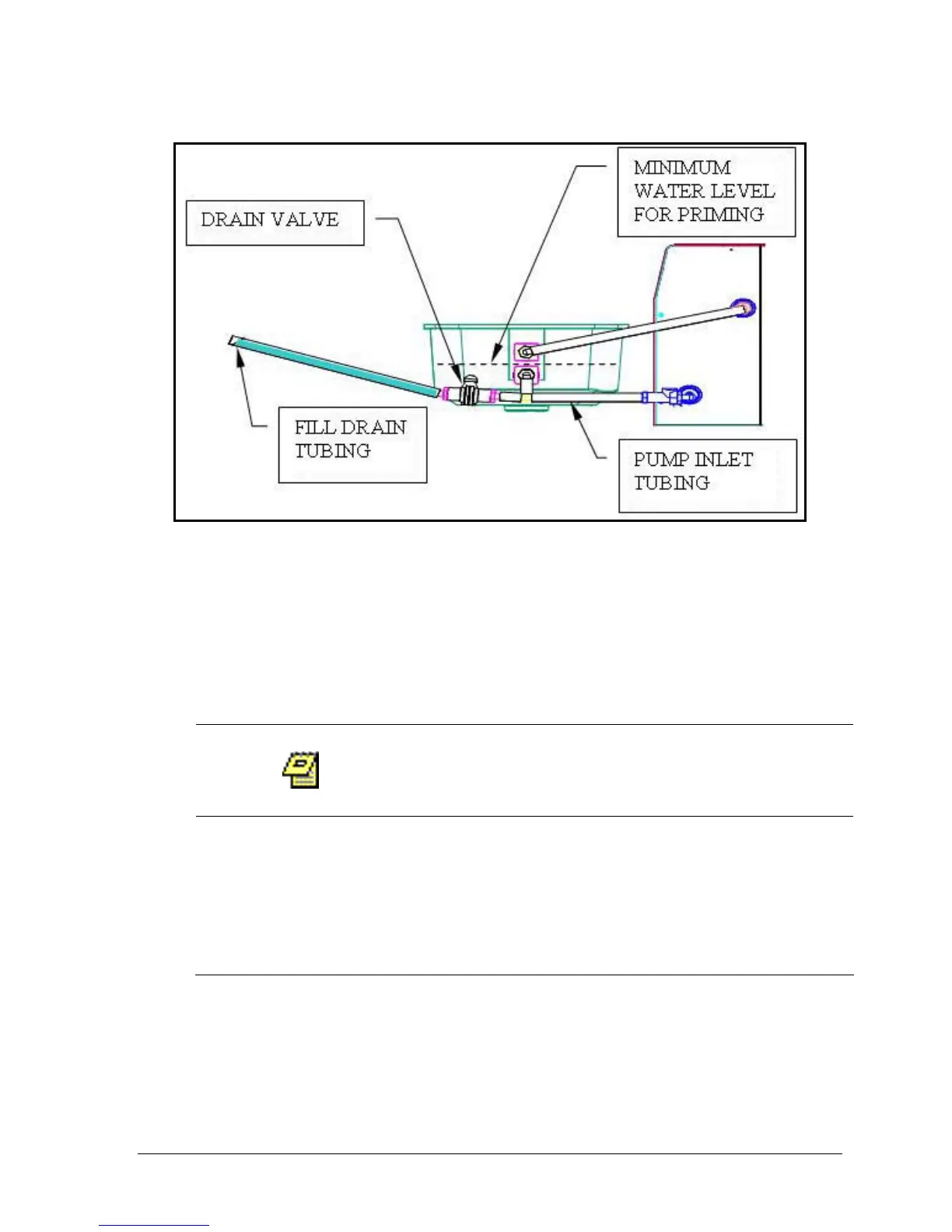 DRAIN VALVE

MINIMUM WATER LEVEL FOR PRIMING

FILL DRAIN TUBING

PUMP INLET TUBING