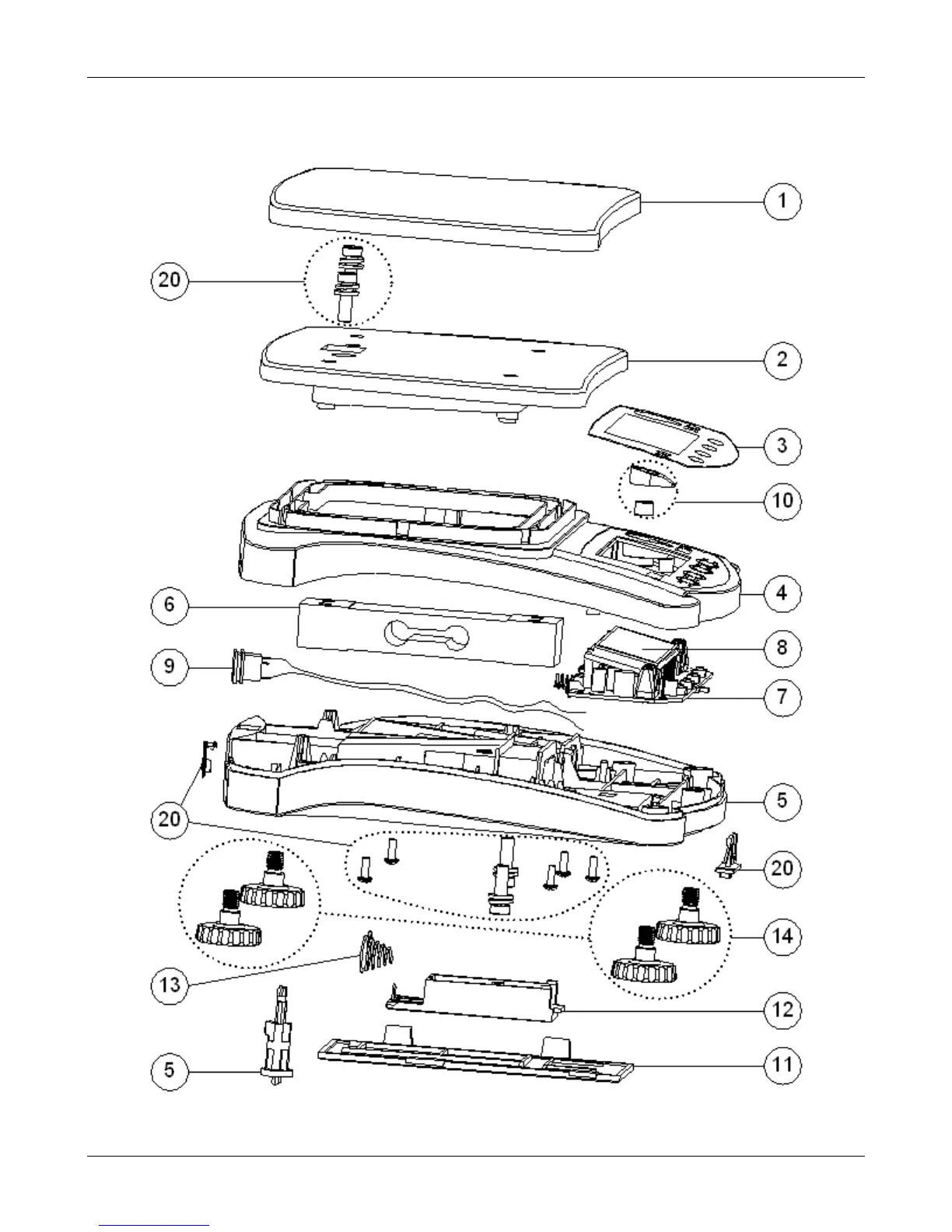 1

20

2

3

10

4

6

8

9

7

5

20

20

14

13

12

5

11