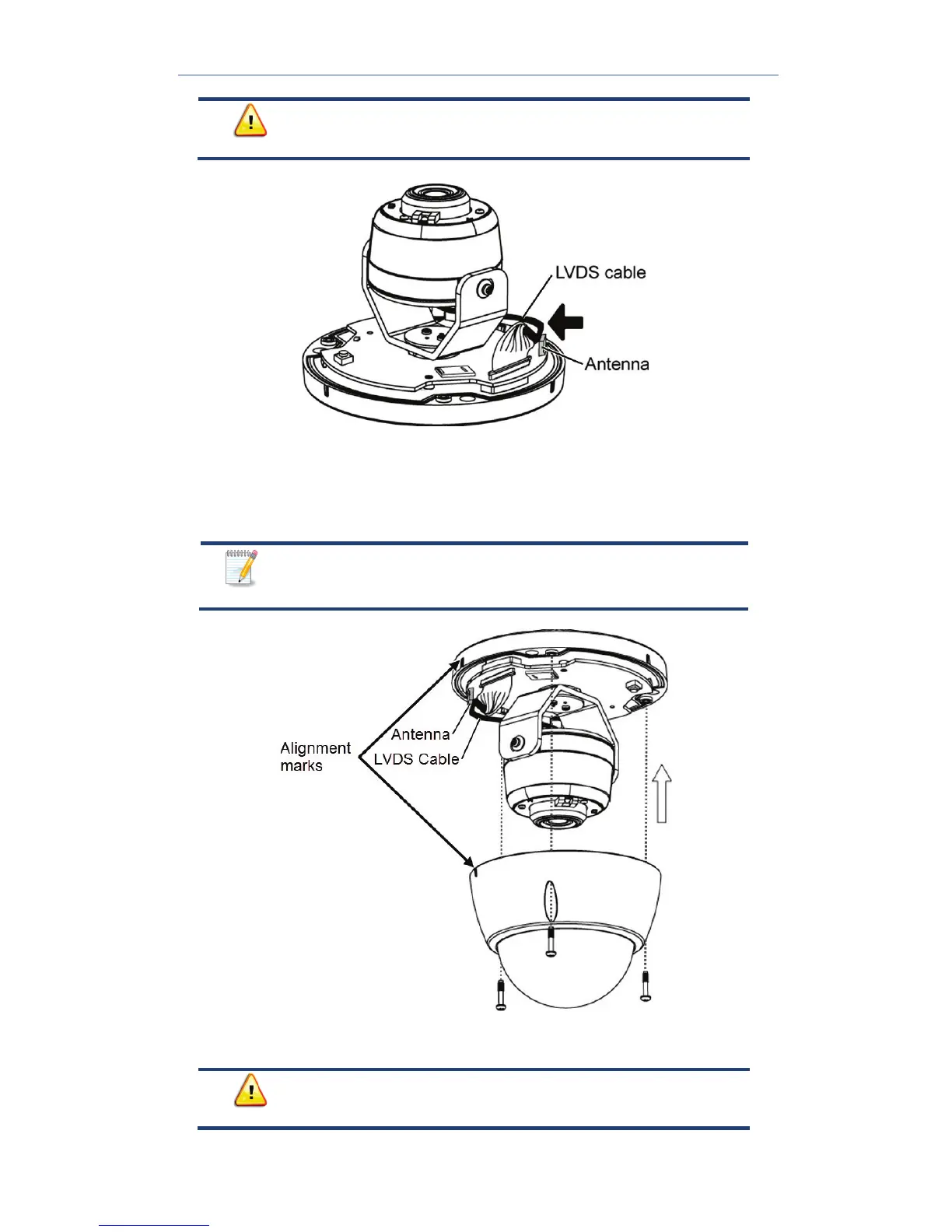 LVDS cable

Antenna

Alignment marks

Antenna

LVDS Cable