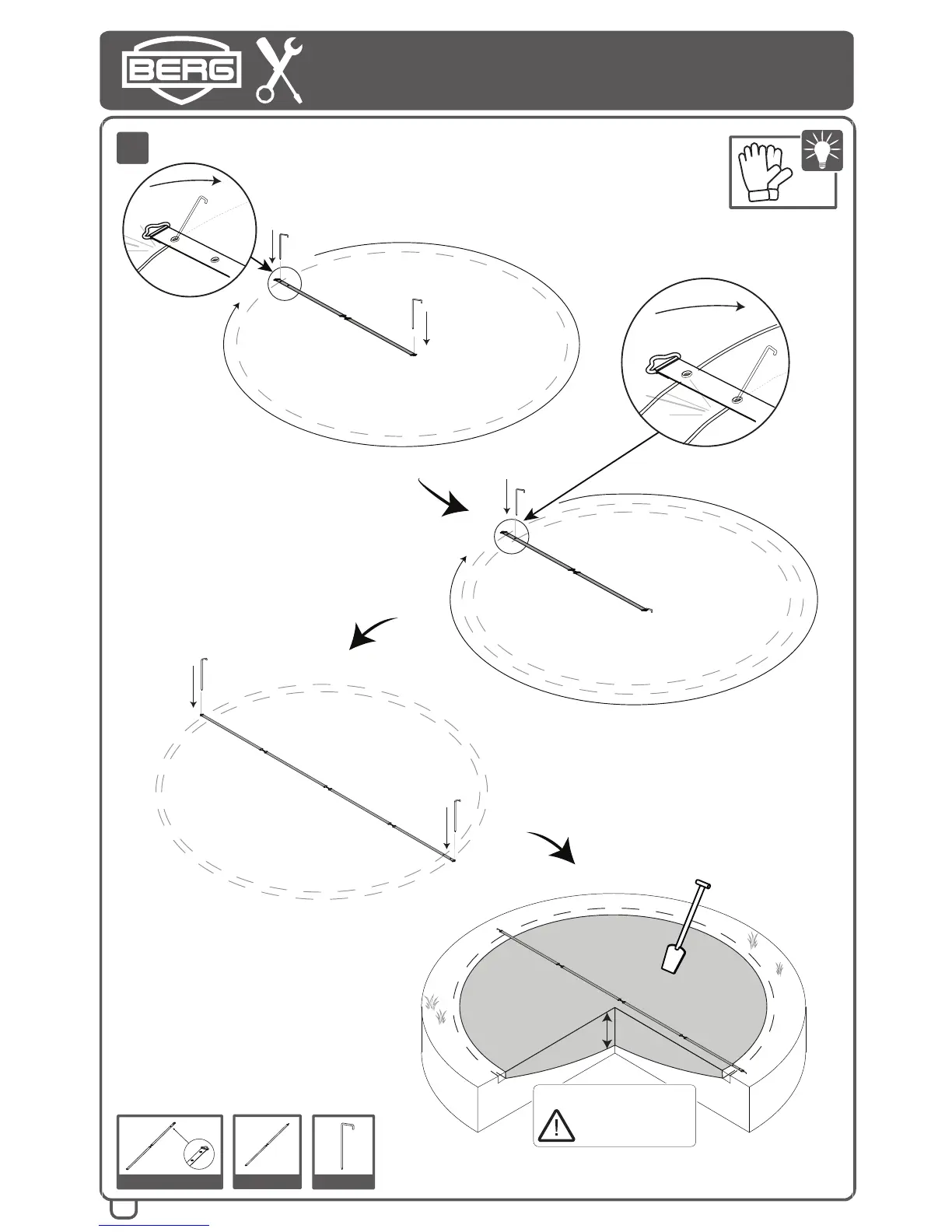 BERG