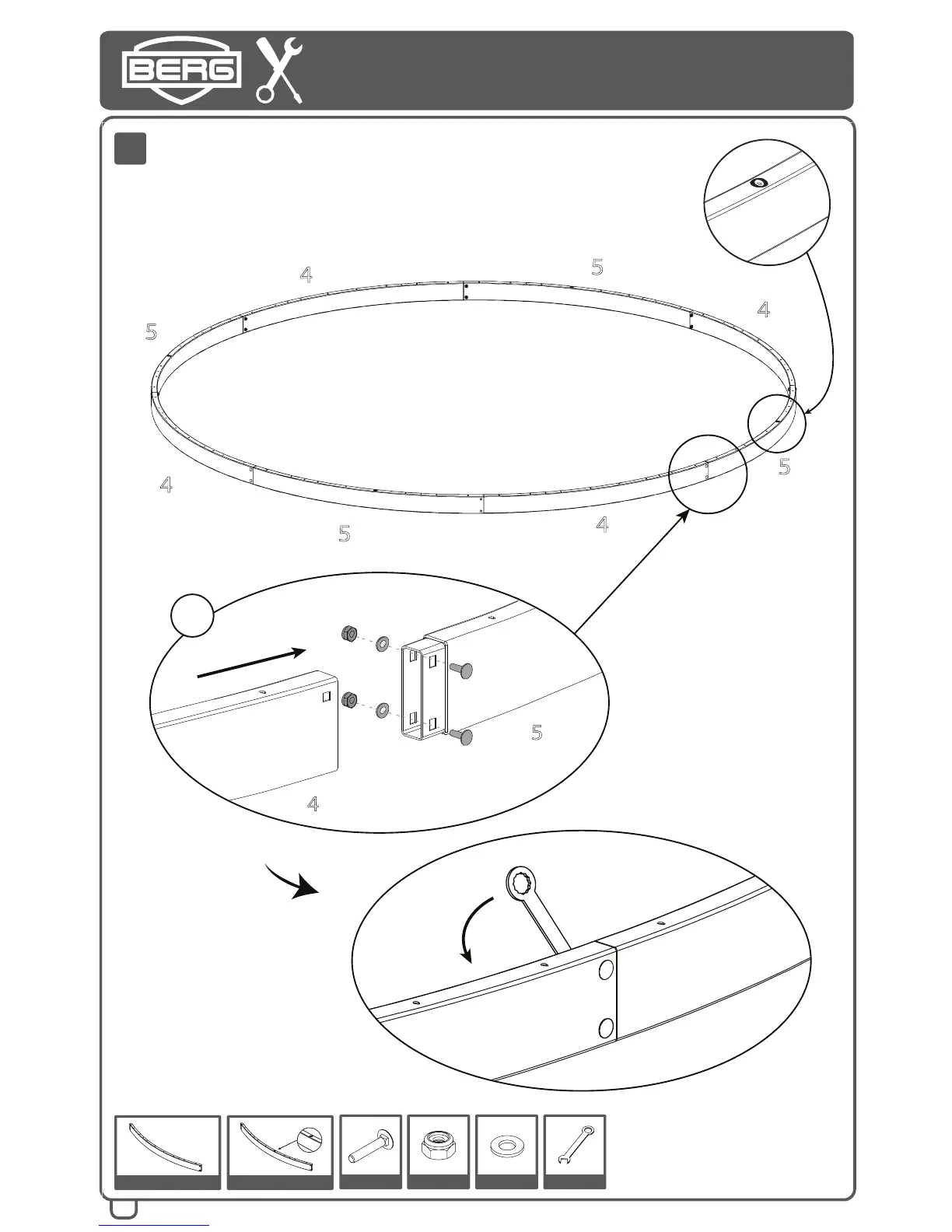 BERG

4

5

5

4

4

5

5

4

5

4