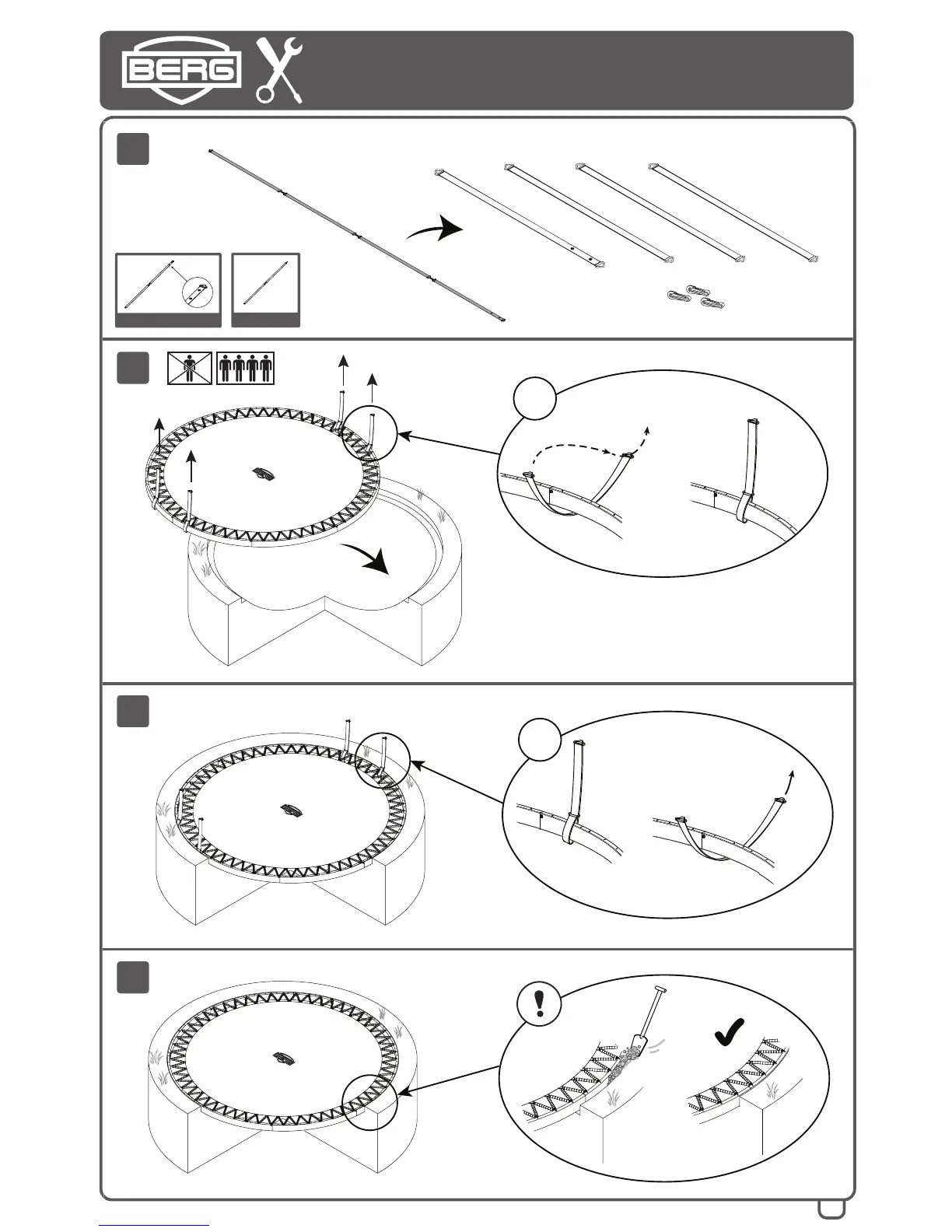 BERG