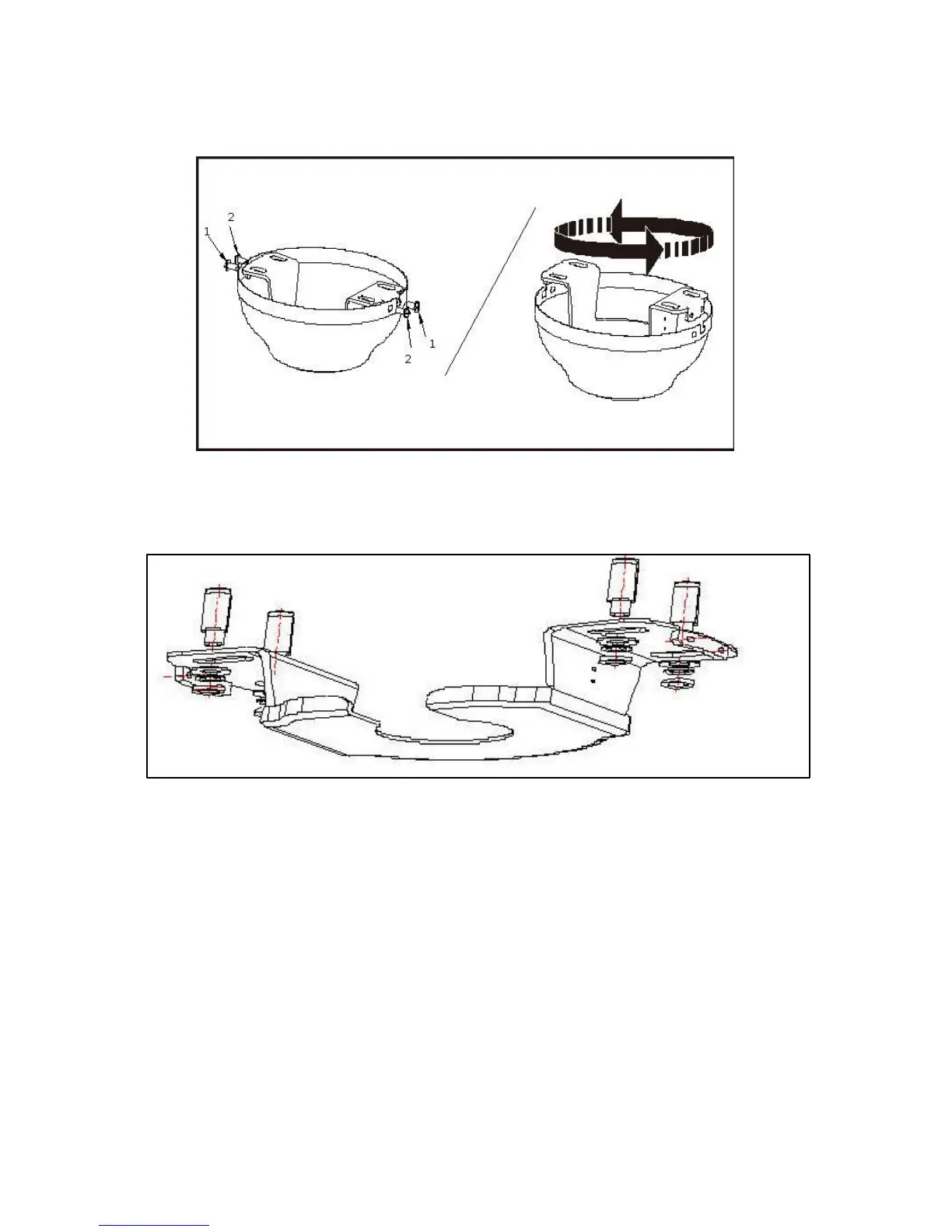 2
1
1
2