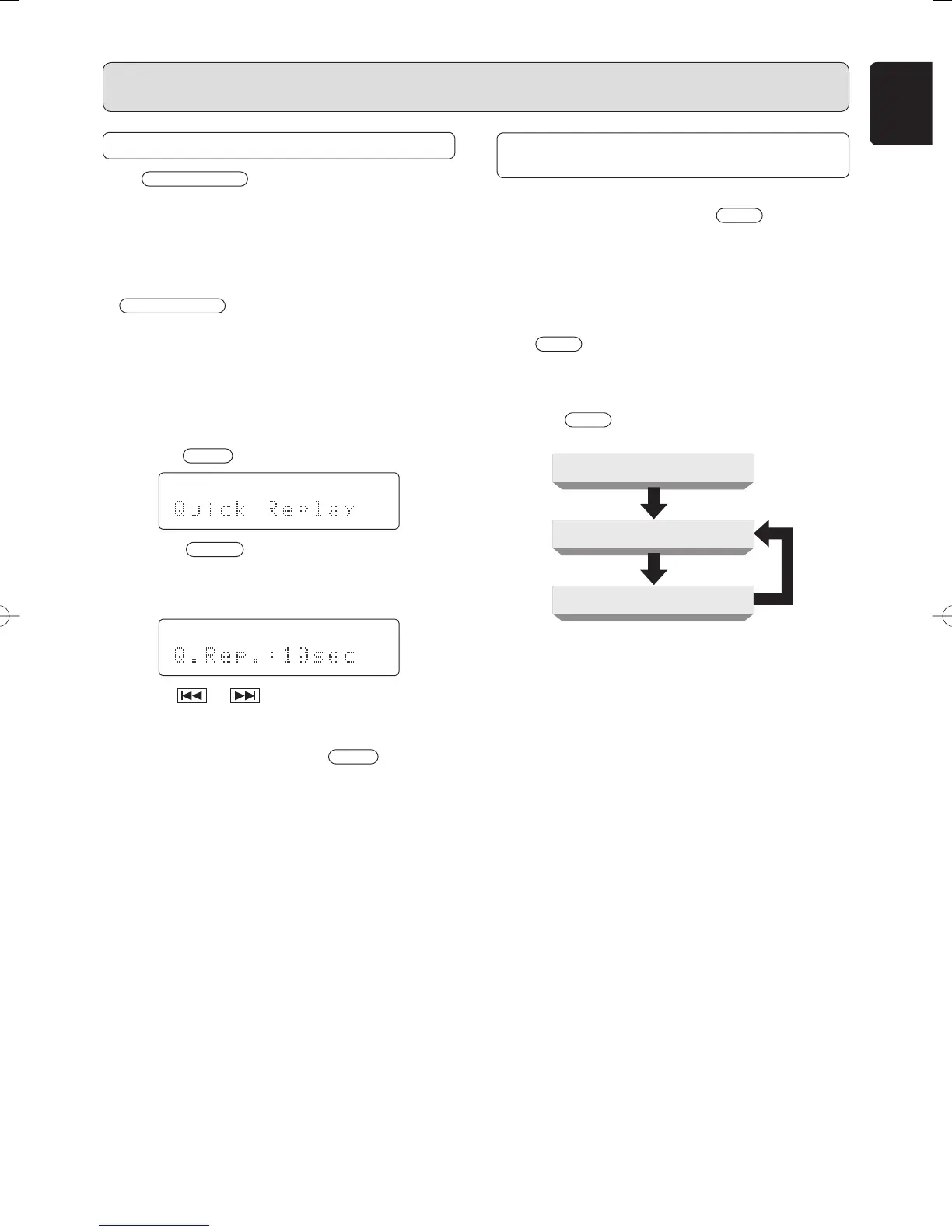 Quick Replay

Q.Rep.:10sec