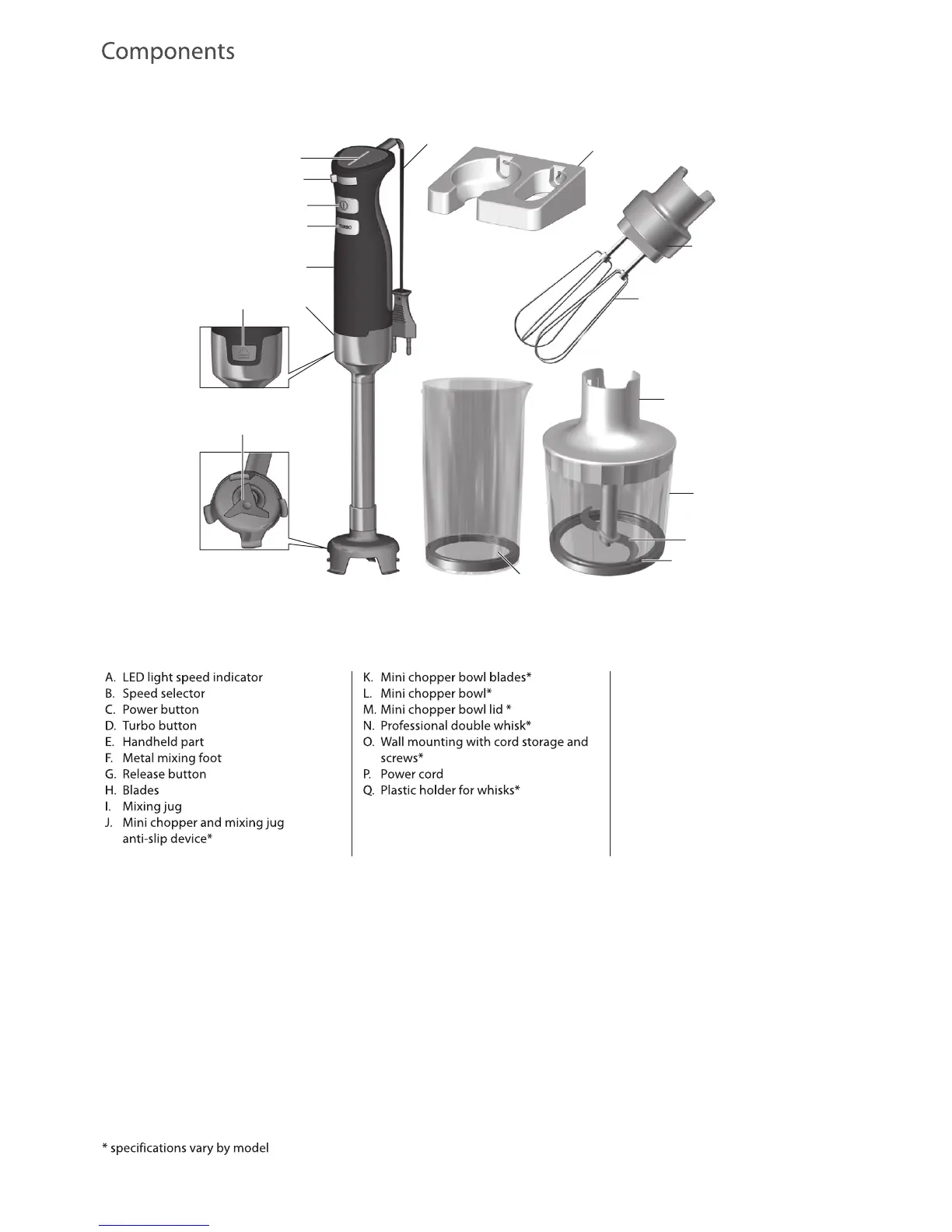 Components

TURBO

A. LED light speed indicator
B. Speed selector
C. Power button
D. Turbo button
E. Handheld part
F. Metal mixing foot
G. Release button
H. Blades
I. Mixing jug
J. Mini chopper and mixing jug anti-slip device*

K. Mini chopper bowl blades*
L. Mini chopper bowl*
M. Mini chopper bowl lid *
N. Professional double whisk*
O. Wall mounting with cord storage and screws*
P. Power cord
Q. Plastic holder for whisks*

* specifications vary by model