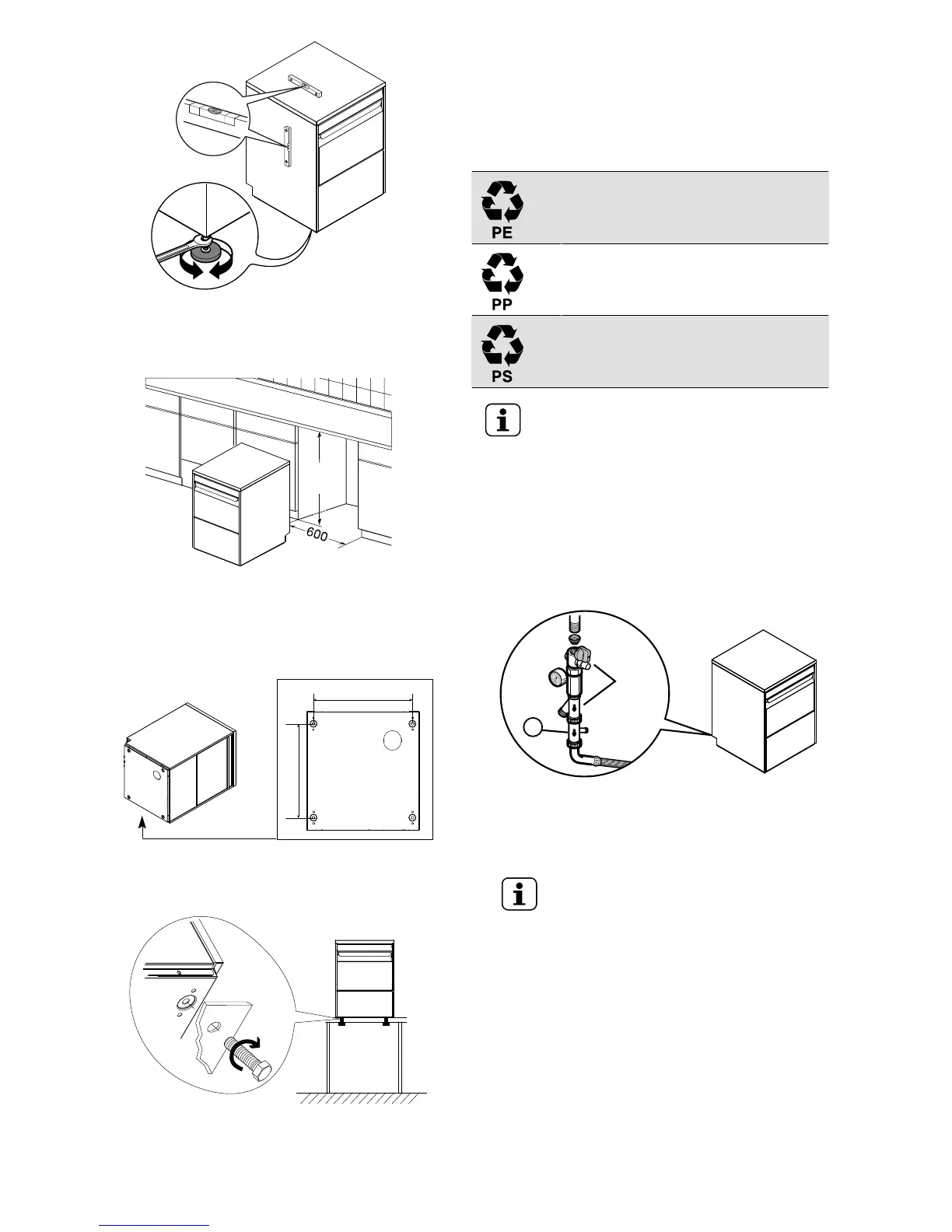 600

PE

PP

PS