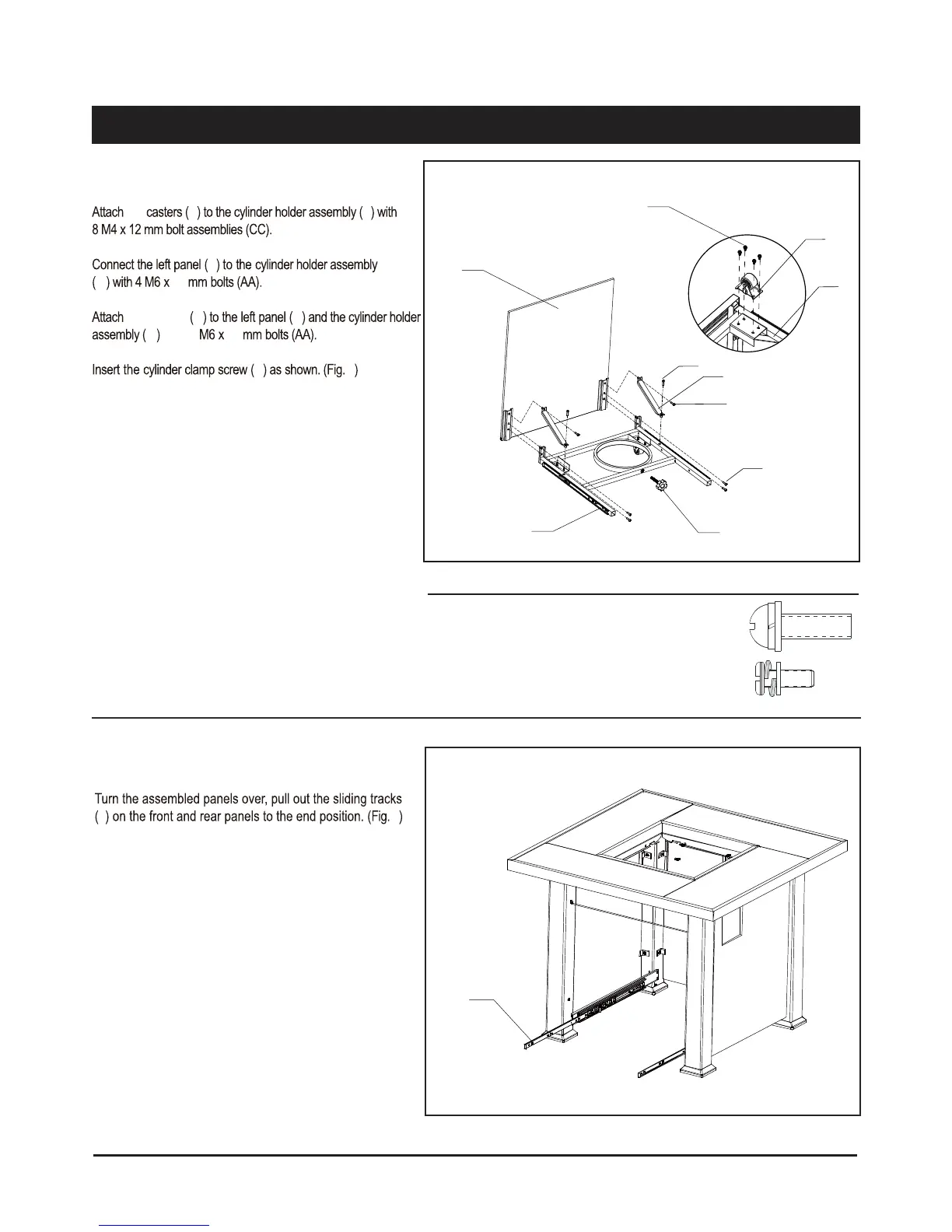 Attach casters ( ) to the cylinder holder assembly ( ) with 8 M4 x 12 mm bolt assemblies (CC).

Connect the left panel ( ) to the cylinder holder assembly ( ) with 4 M6 x mm bolts (AA).

Attach ( ) to the left panel ( ) and the cylinder holder assembly ( ) M6 x mm bolts (AA).

Insert the cylinder clamp screw ( ) as shown. (Fig. )

Turn the assembled panels over, pull out the sliding tracks ( ) on the front and rear panels to the end position. (Fig. )