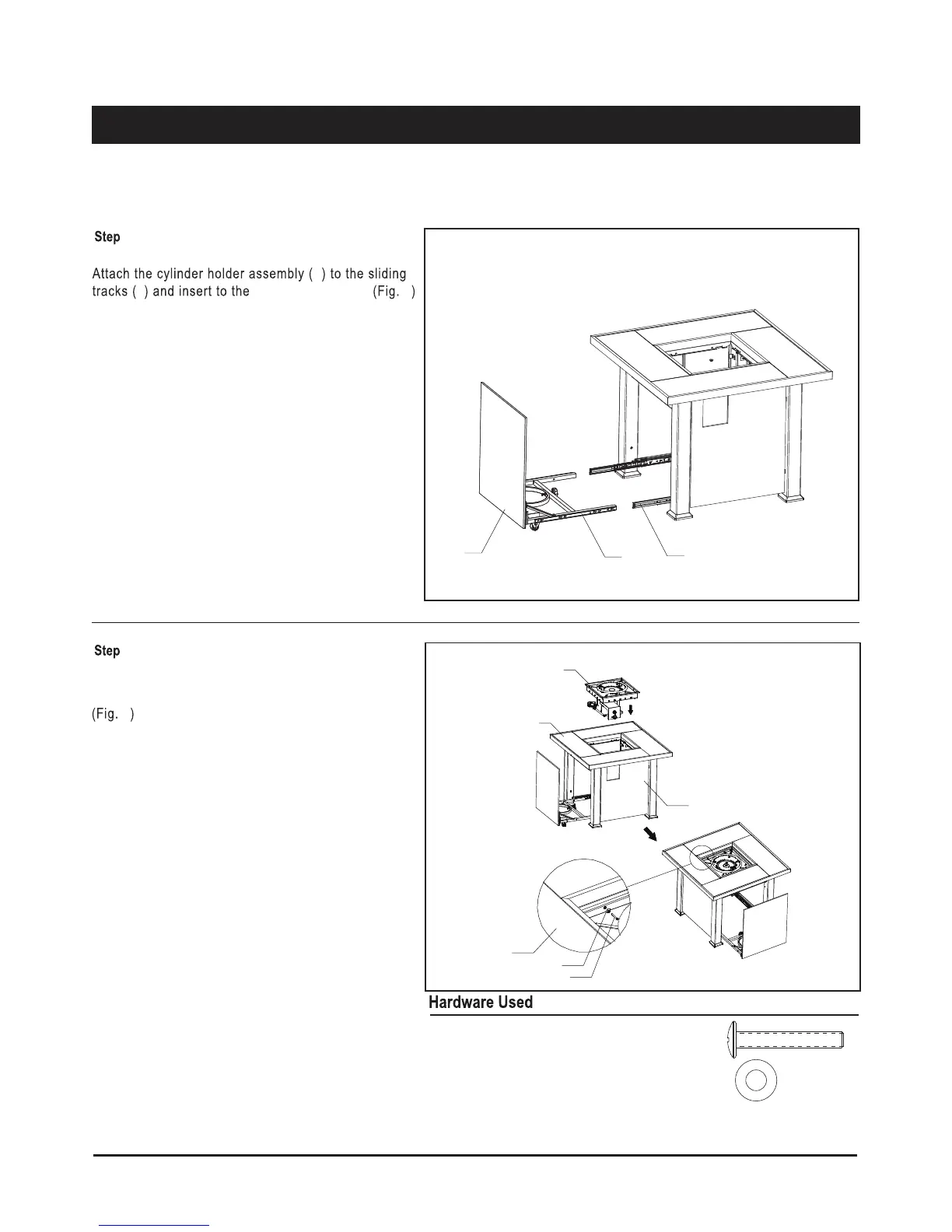 Step

Attach the cylinder holder assembly ( ) to the sliding tracks ( ) and insert to the (Fig. )

Step

(Fig. )

Hardware Used