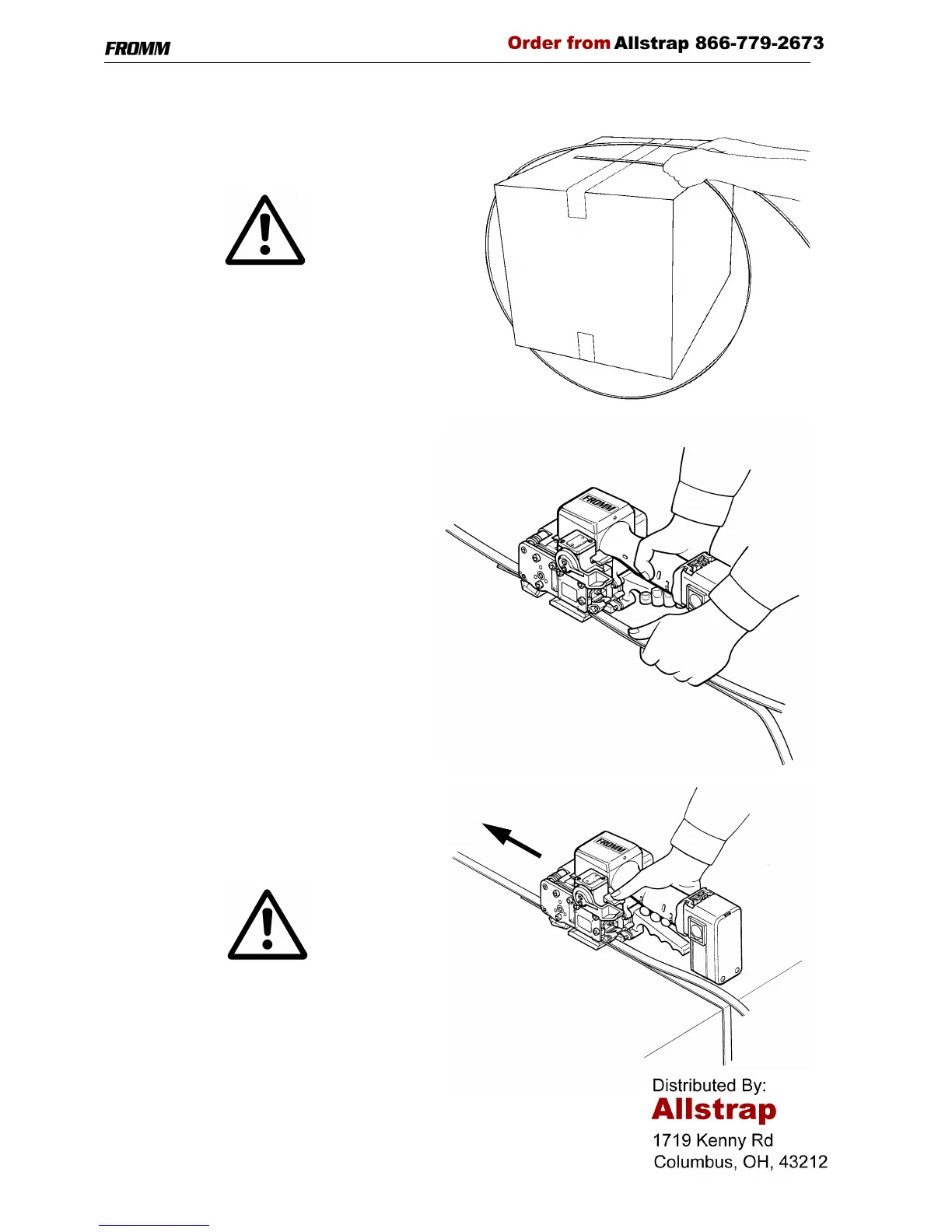 FROMM

Order from Allstrap 866-779-2673

FROMM

FROMM

Distributed By:
Allstrap
1719 Kenny Rd
Columbus, OH, 43212